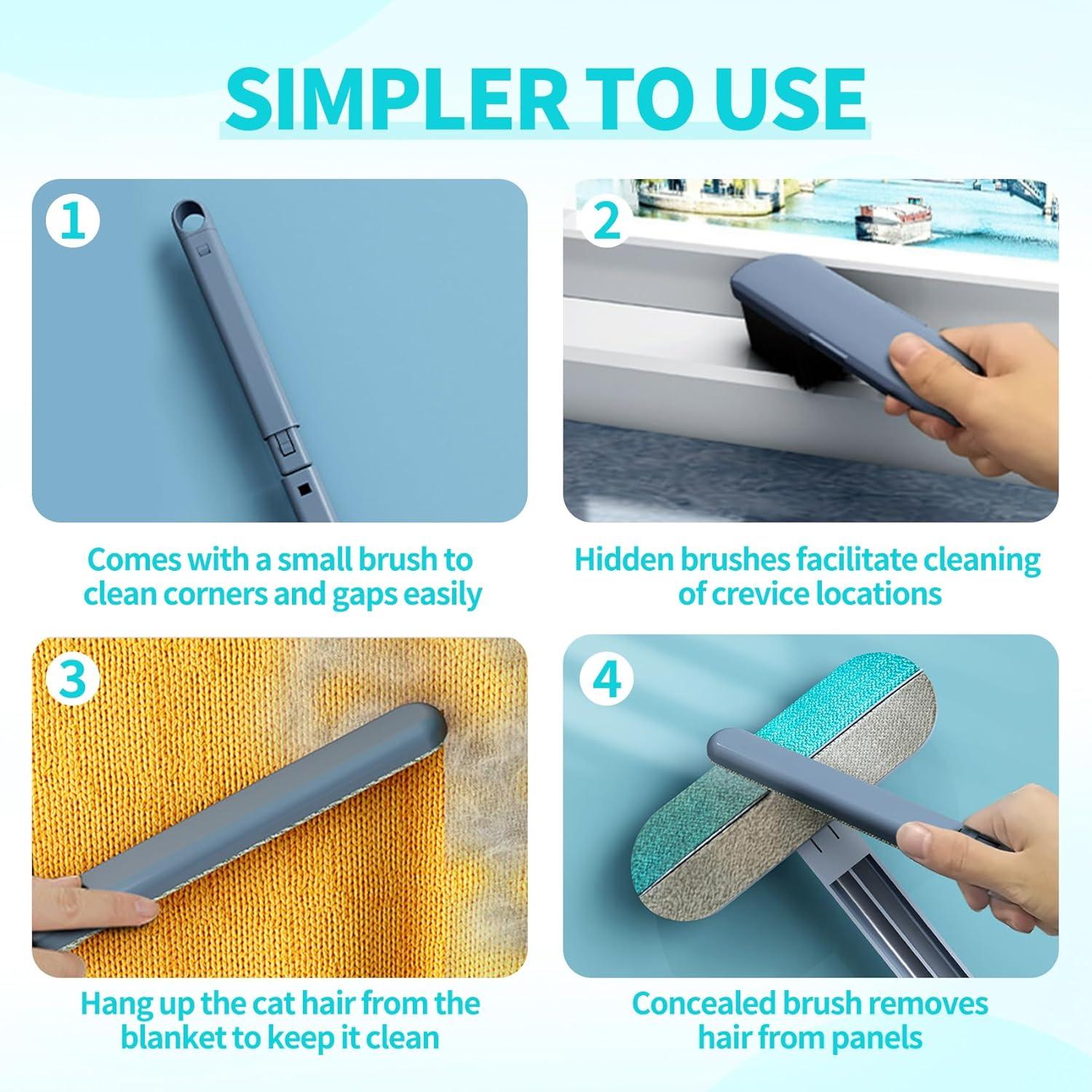 SIMPLER TO USE

1

Comes with a small brush to clean corners and gaps easily

2

Hidden brushes facilitate cleaning of crevice locations

3

Hang up the cat hair from the blanket to keep it clean

4

Concealed brush removes hair from panels