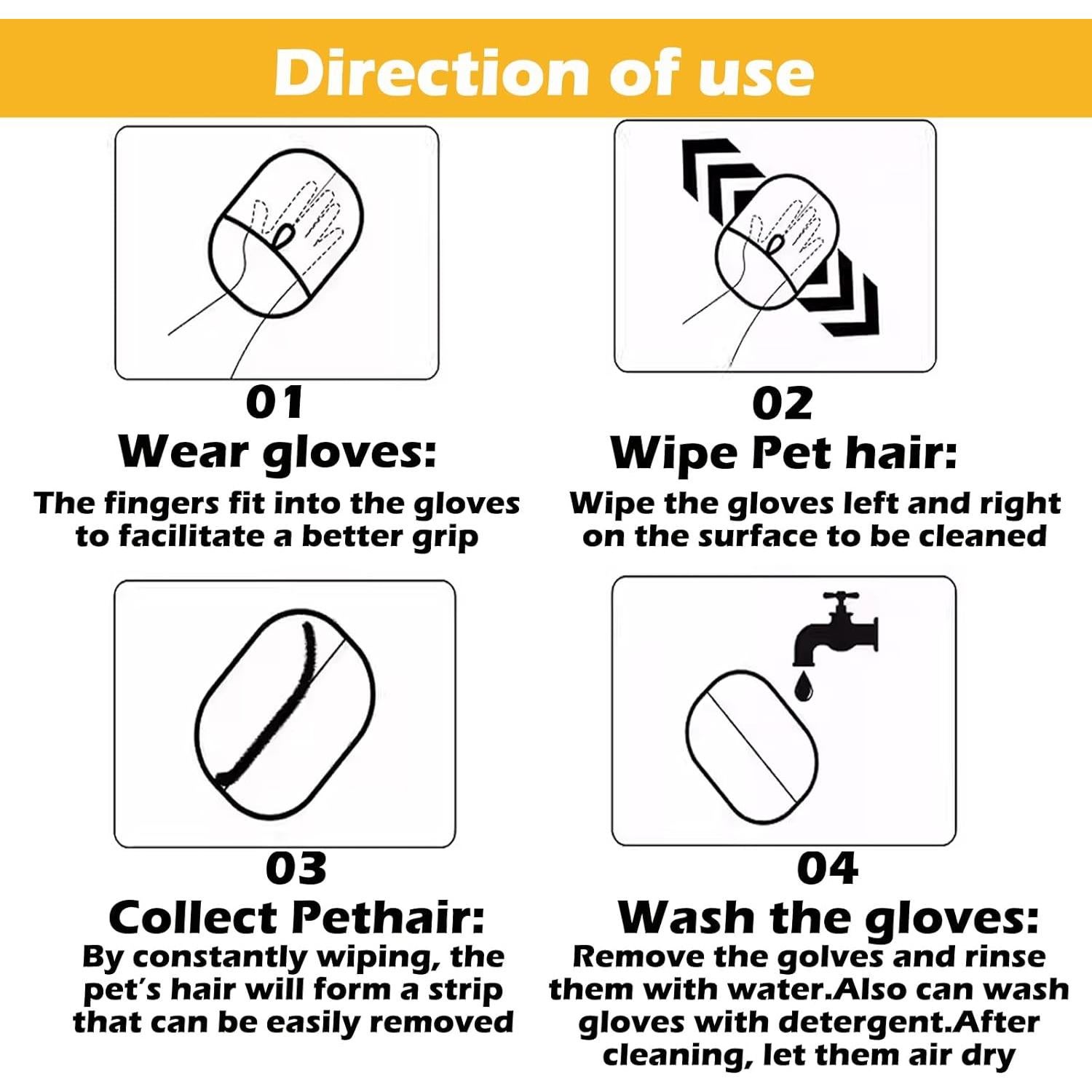 Direction of use

01
Wear gloves:
The fingers fit into the gloves to facilitate a better grip

02
Wipe Pet hair:
Wipe the gloves left and right on the surface to be cleaned

03
Collect Pethair:
By constantly wiping, the pet's hair will form a strip that can be easily removed

04
Wash the gloves:
Remove the golves and rinse them with water.Also can wash gloves with detergent.After cleaning, let them air dry