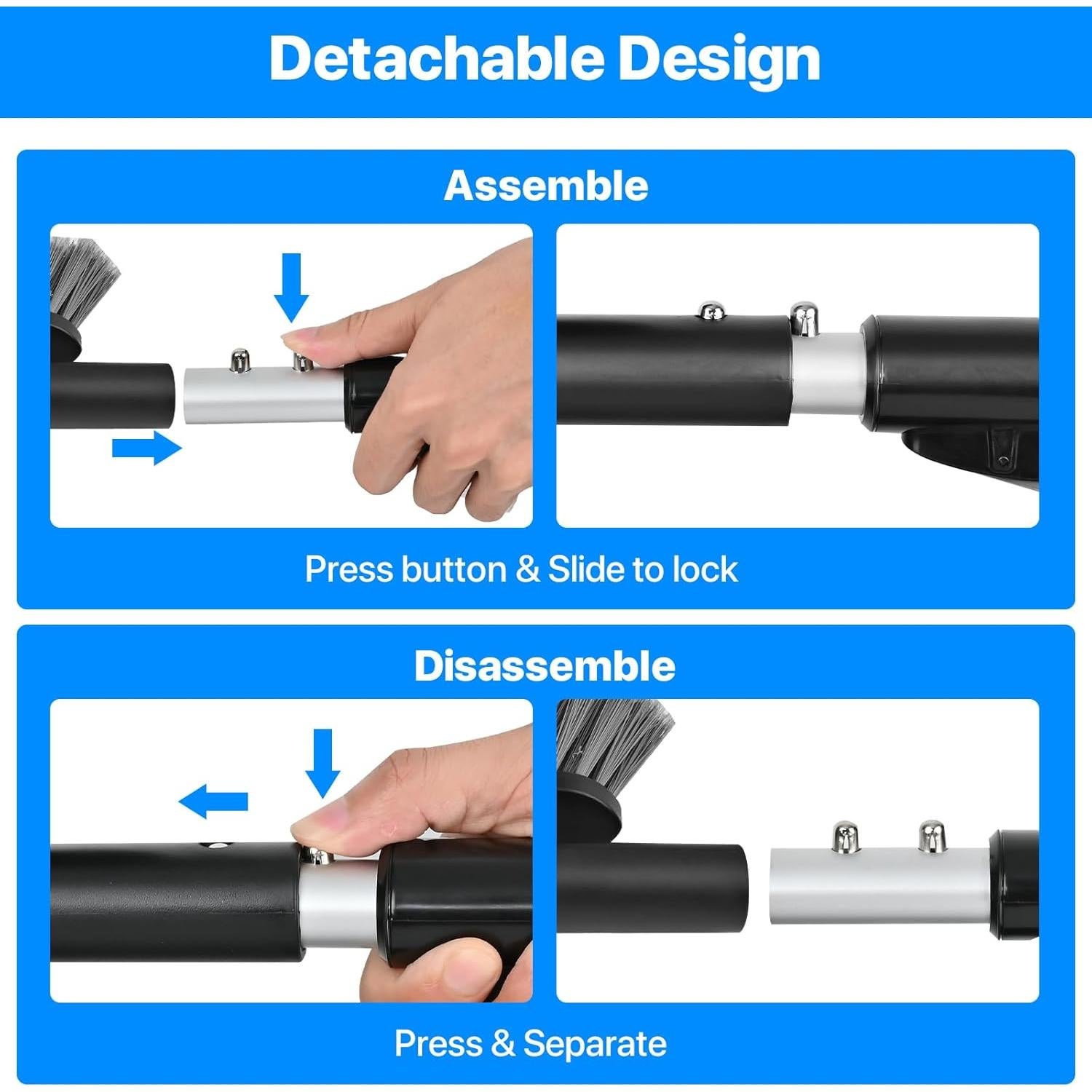 Detachable Design

Assemble

Press button & Slide to lock

Disassemble

Press & Separate