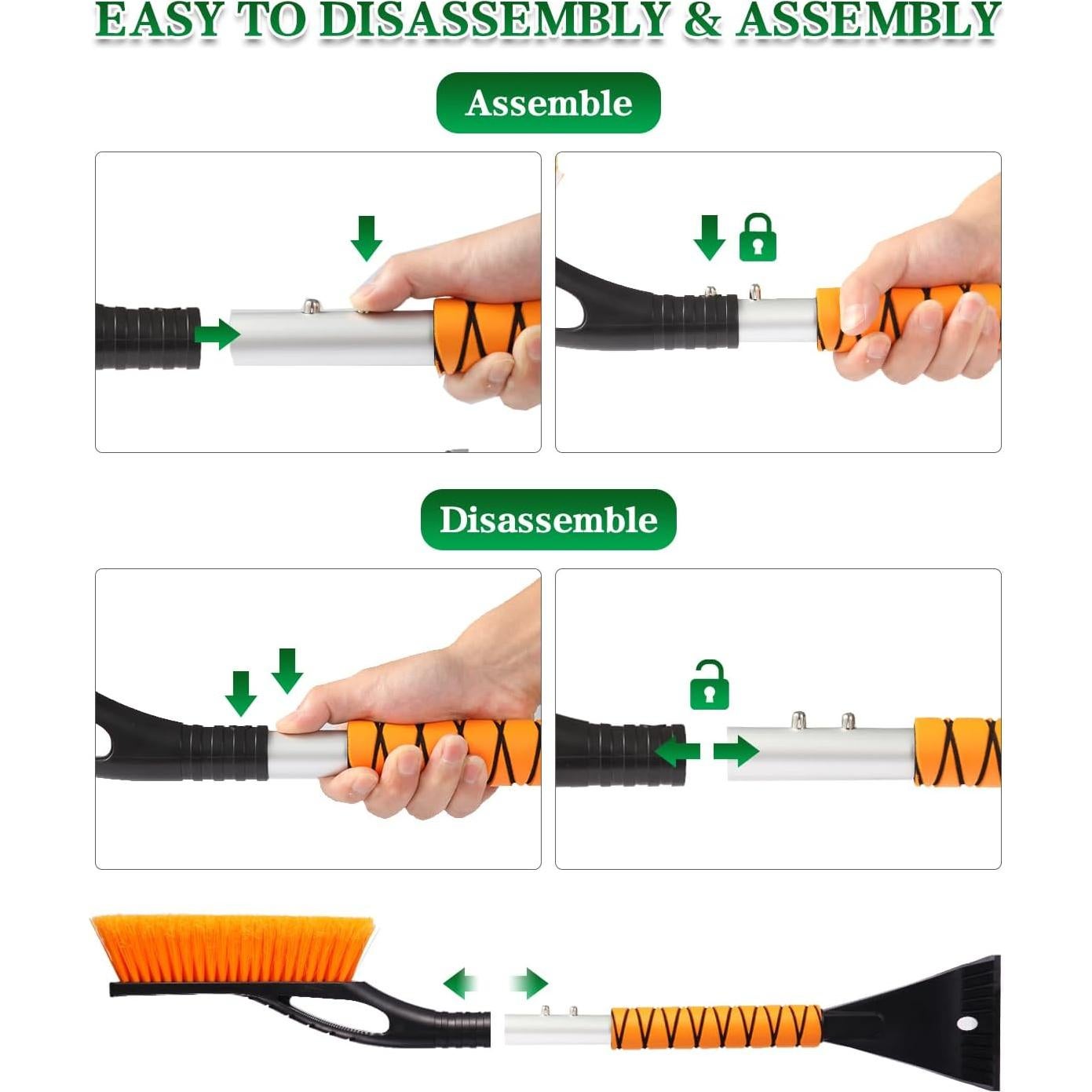 EASY TO DISASSEMBLY & ASSEMBLY

Assemble

Disassemble