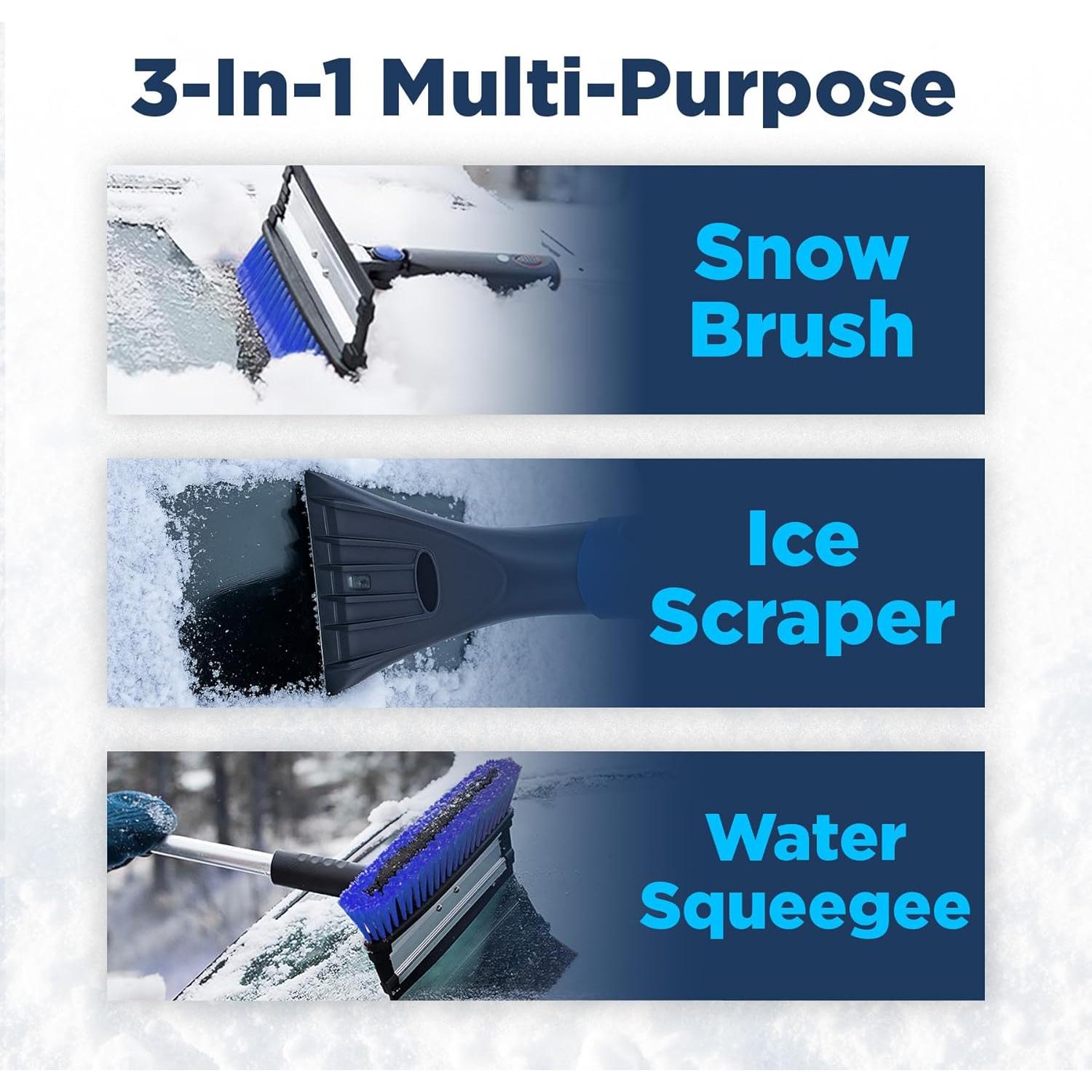 3-In-1 Multi-Purpose

Snow Brush

Ice Scraper

Water Squeegee