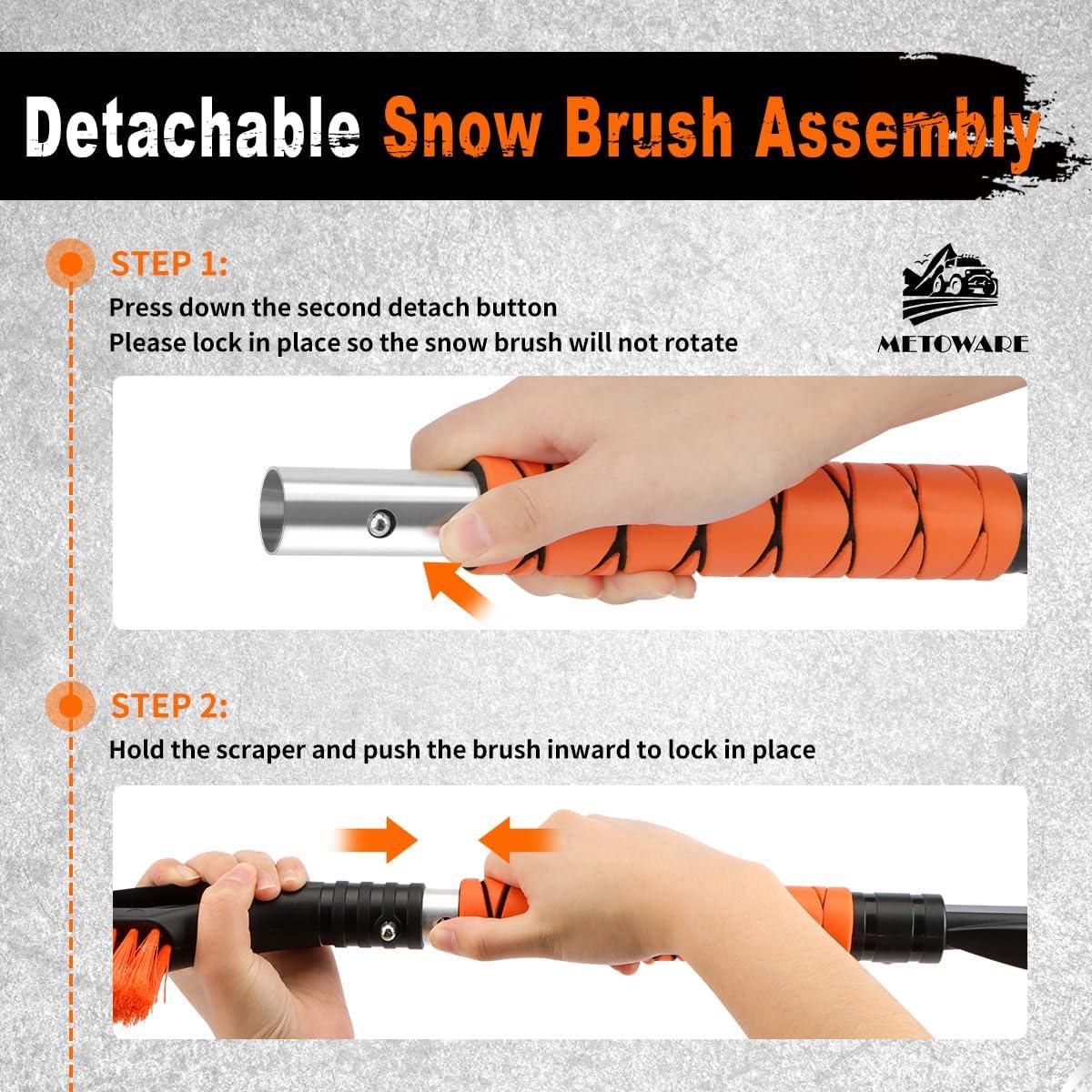 Detachable Snow Brush Assembly

STEP 1:
Press down the second detach button
Please lock in place so the snow brush will not rotate

METOWARE

STEP 2:
Hold the scraper and push the brush inward to lock in place