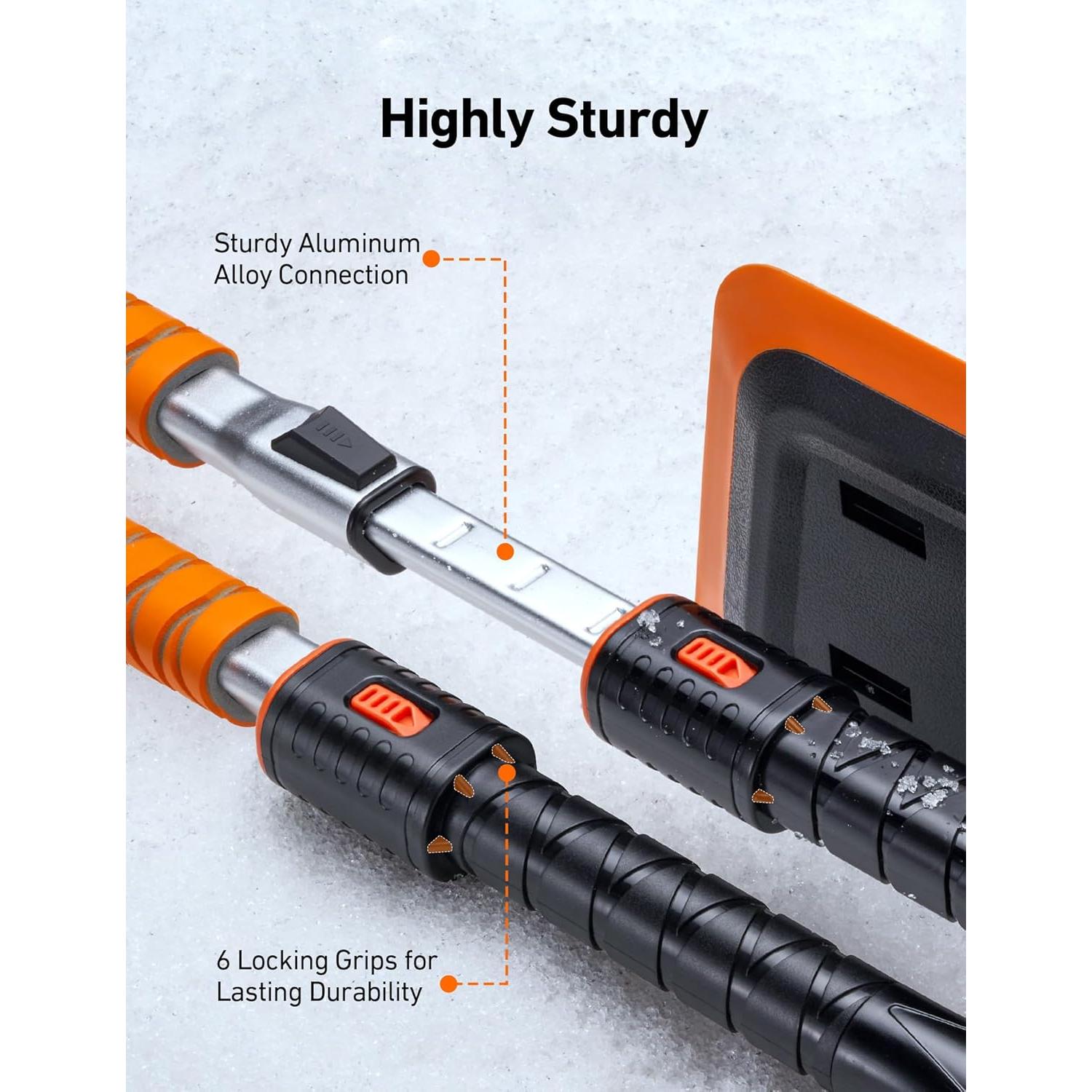 Highly Sturdy

Sturdy Aluminum Alloy Connection

6 Locking Grips for Lasting Durability