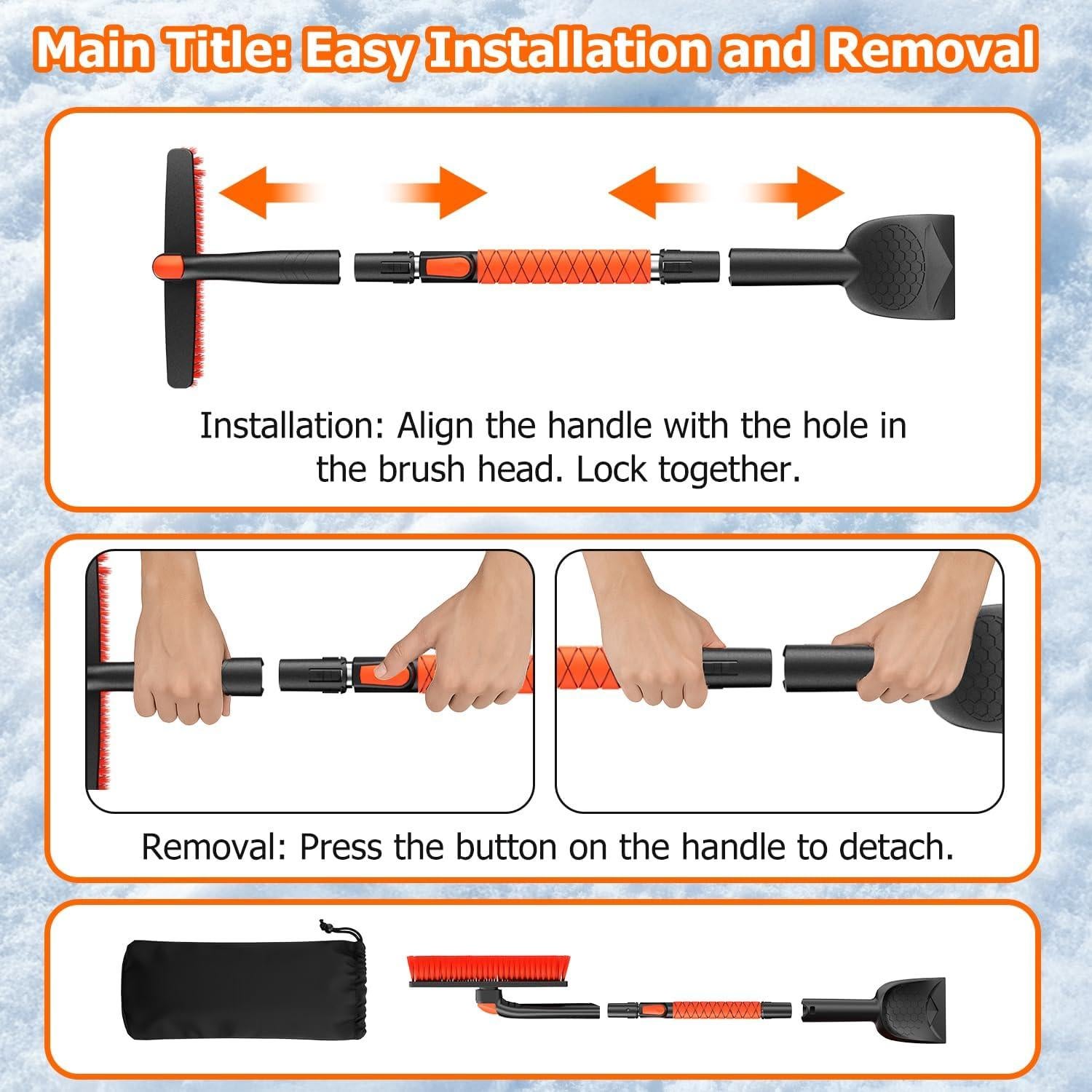 Main Title: Easy Installation and Removal

Installation: Align the handle with the hole in the brush head. Lock together.

Removal: Press the button on the handle to detach.