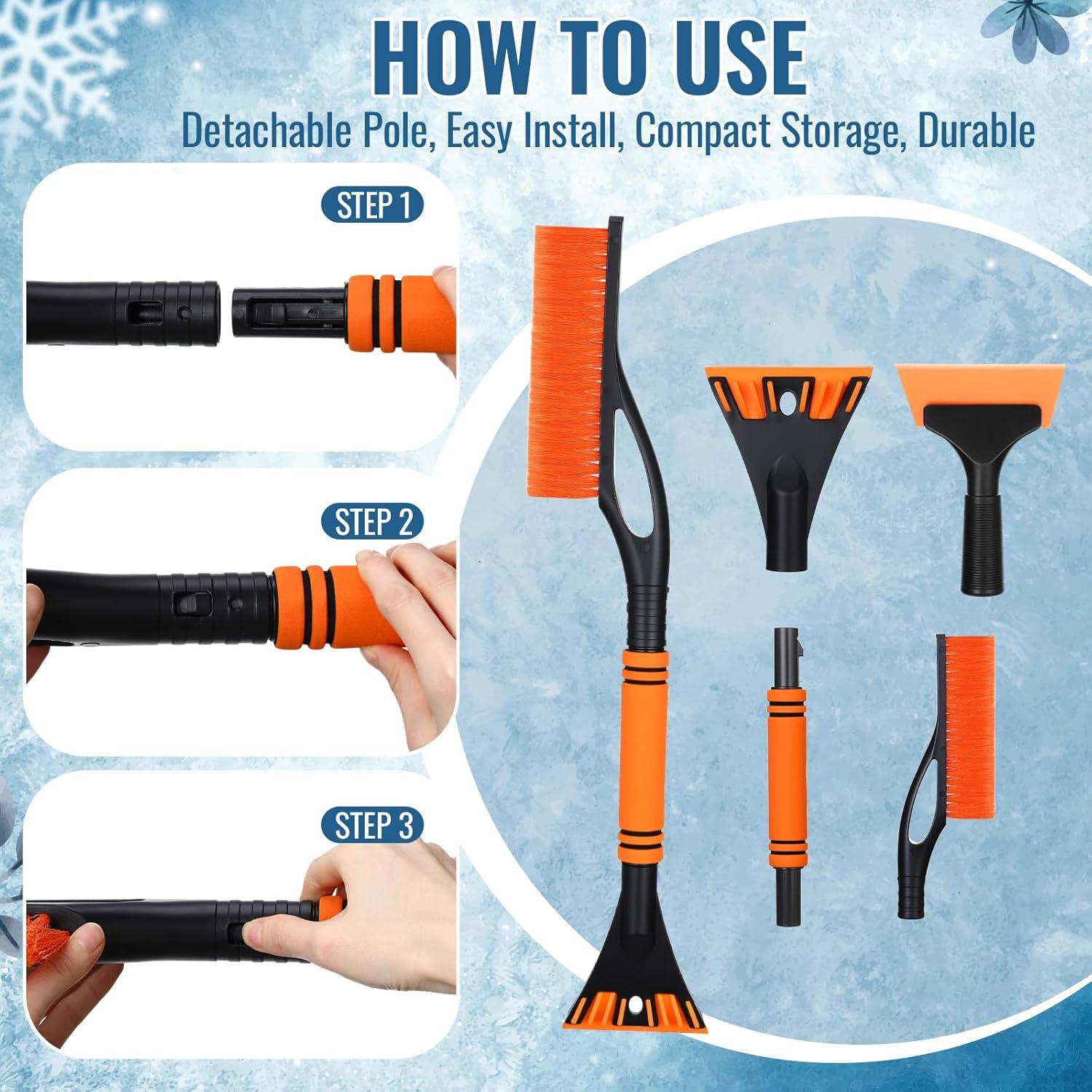 HOW TO USE

Detachable Pole, Easy Install, Compact Storage, Durable

STEP 1

STEP 2

STEP 3