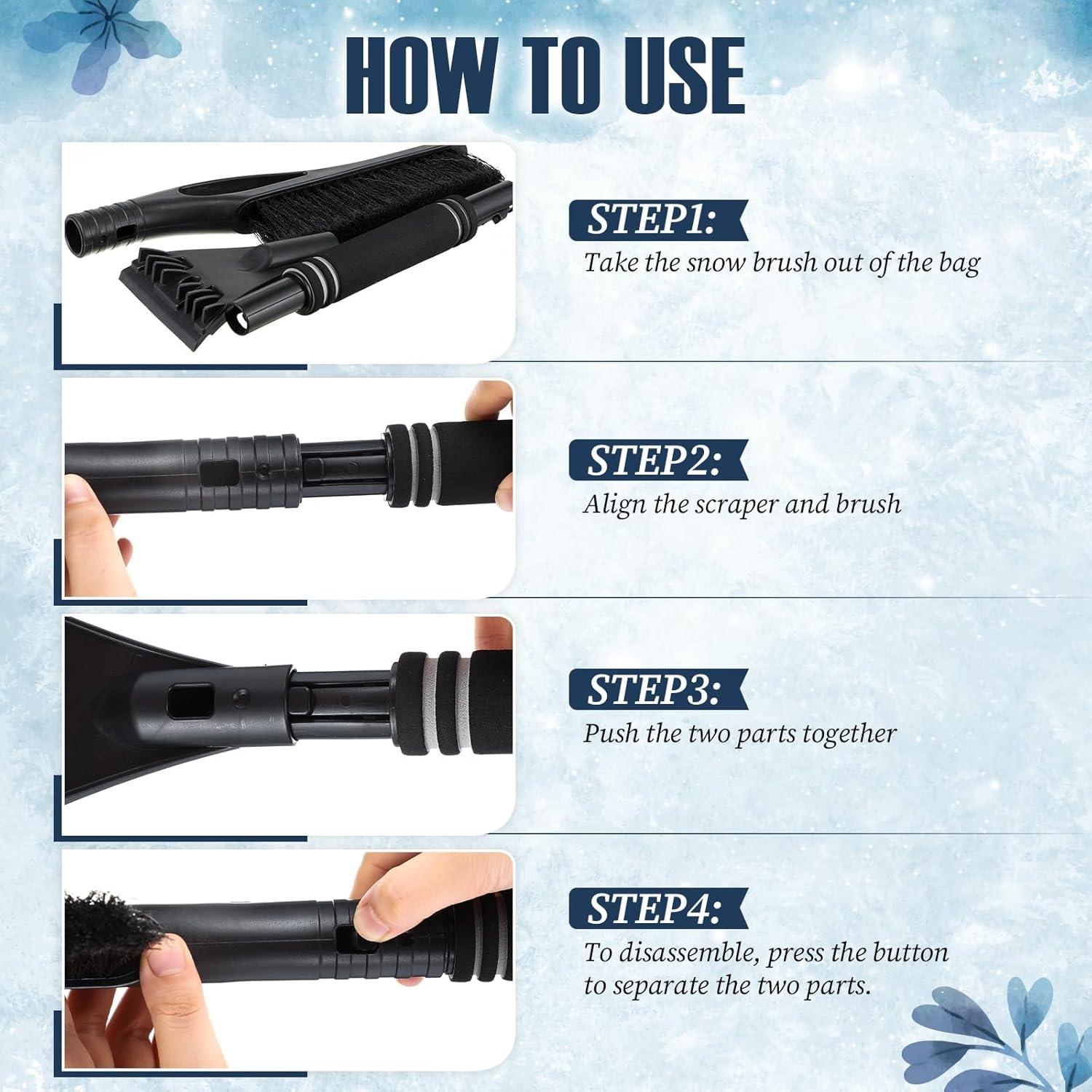 HOW TO USE

STEP1:
Take the snow brush out of the bag

STEP2:
Align the scraper and brush

STEP3:
Push the two parts together

STEP4:
To disassemble, press the button to separate the two parts.