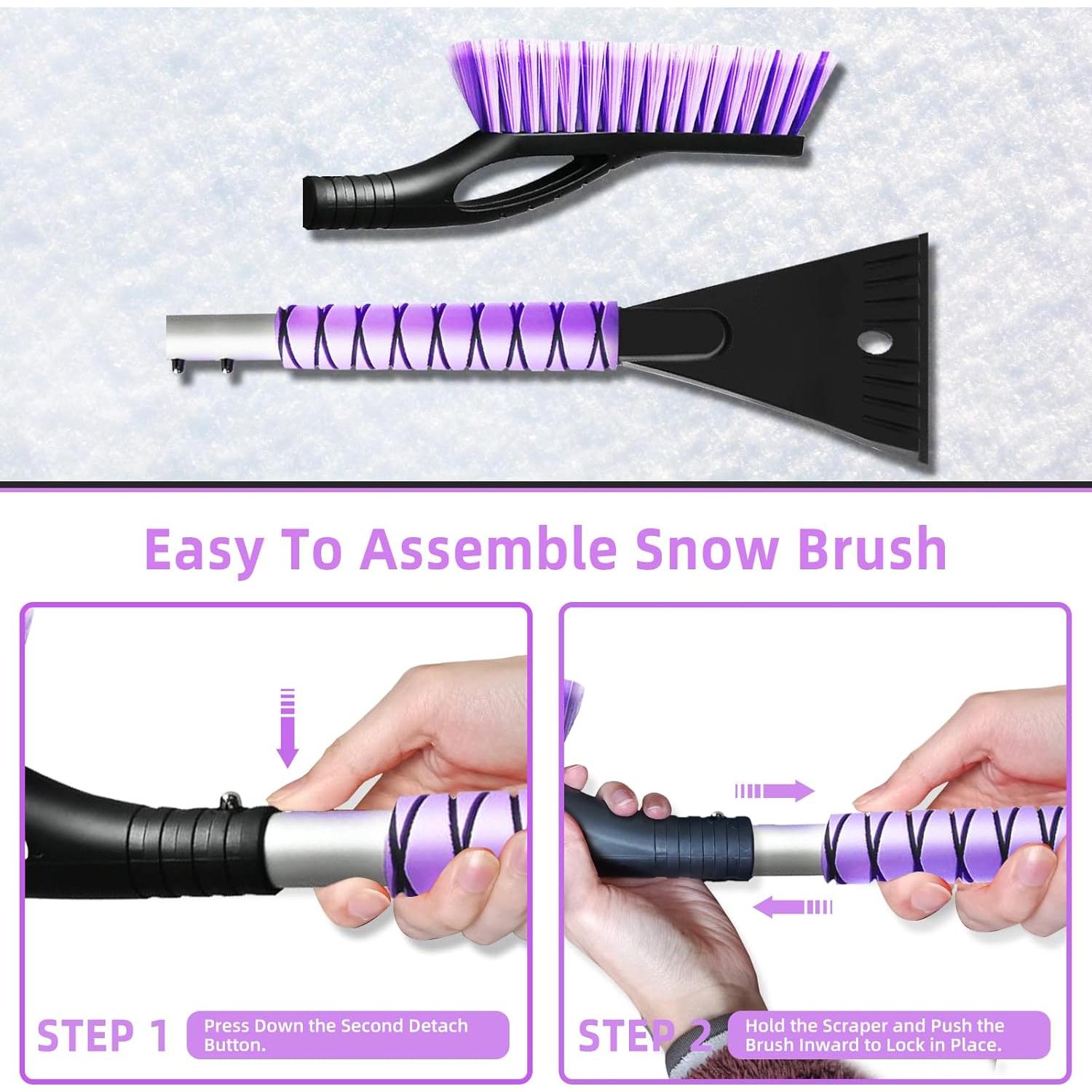 Easy To Assemble Snow Brush

STEP 1
Press Down the Second Detach Button.

STEP 2
Hold the Scraper and Push the Brush Inward to Lock in Place.