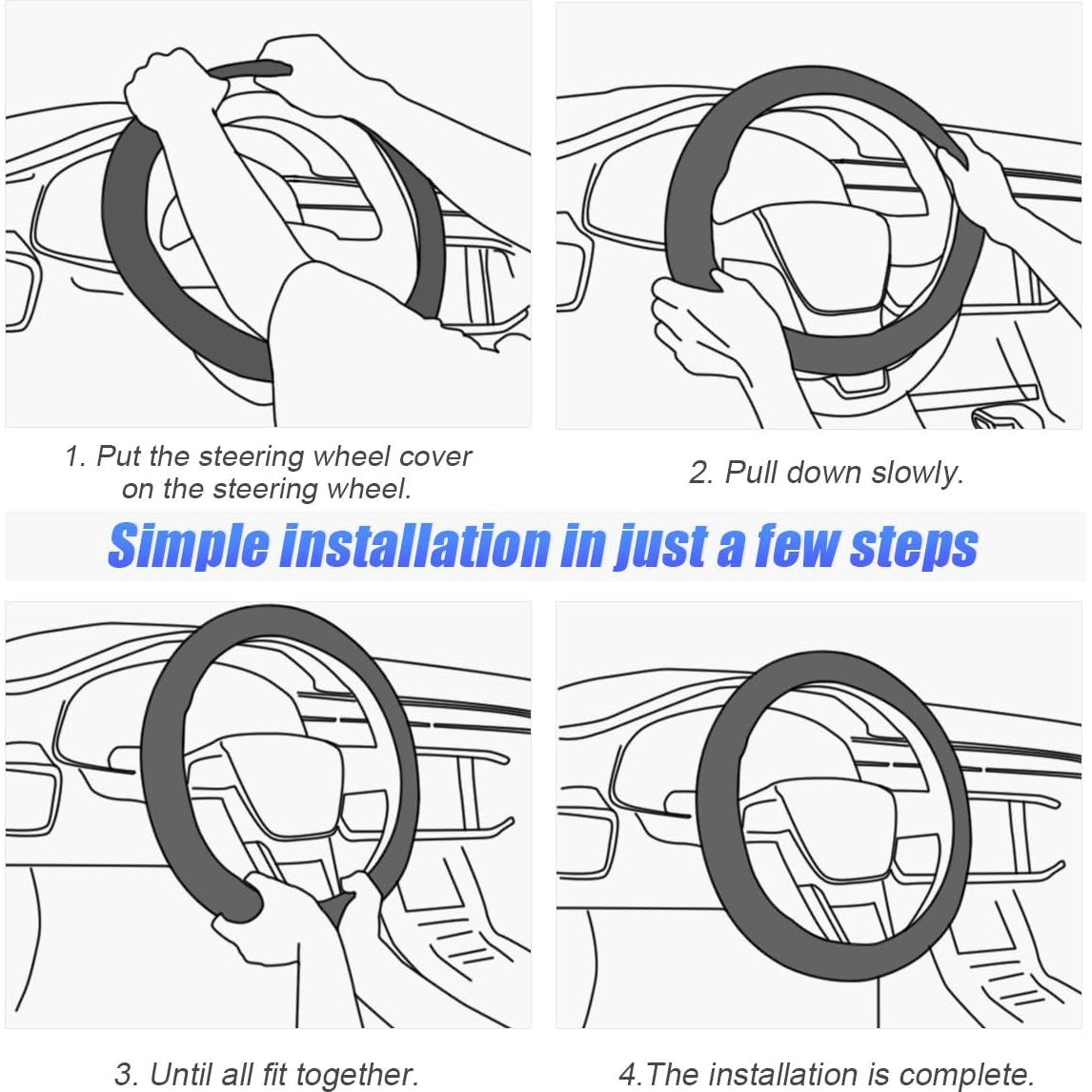 1. Put the steering wheel cover on the steering wheel.

2. Pull down slowly.

Simple installation in just a few steps

3. Until all fit together.

4.The installation is complete.