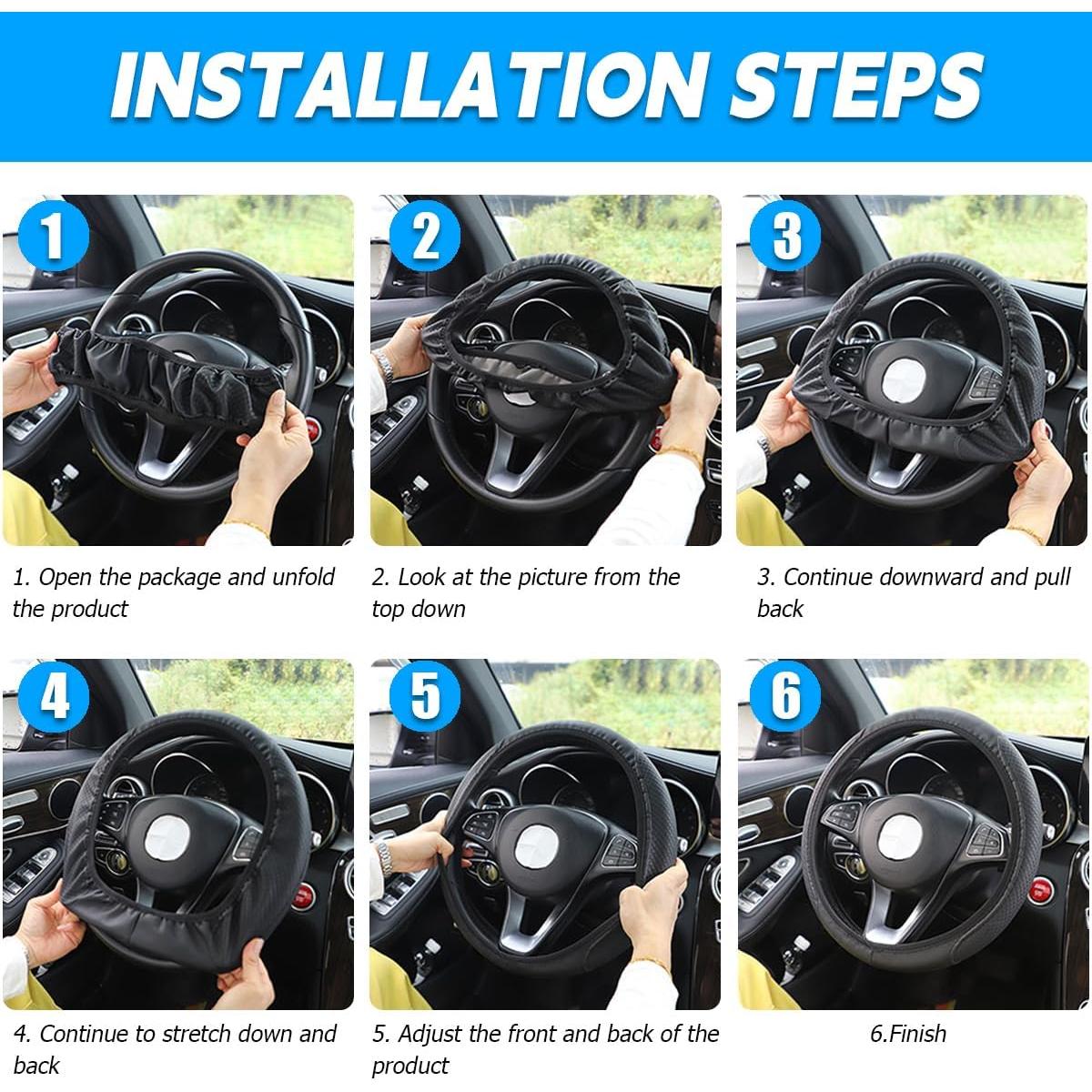 INSTALLATION STEPS

1

2

3

1. Open the package and unfold the product

2. Look at the picture from the top down

3. Continue downward and pull back

4

5

6

4. Continue to stretch down and back

5. Adjust the front and back of the product

6.Finish