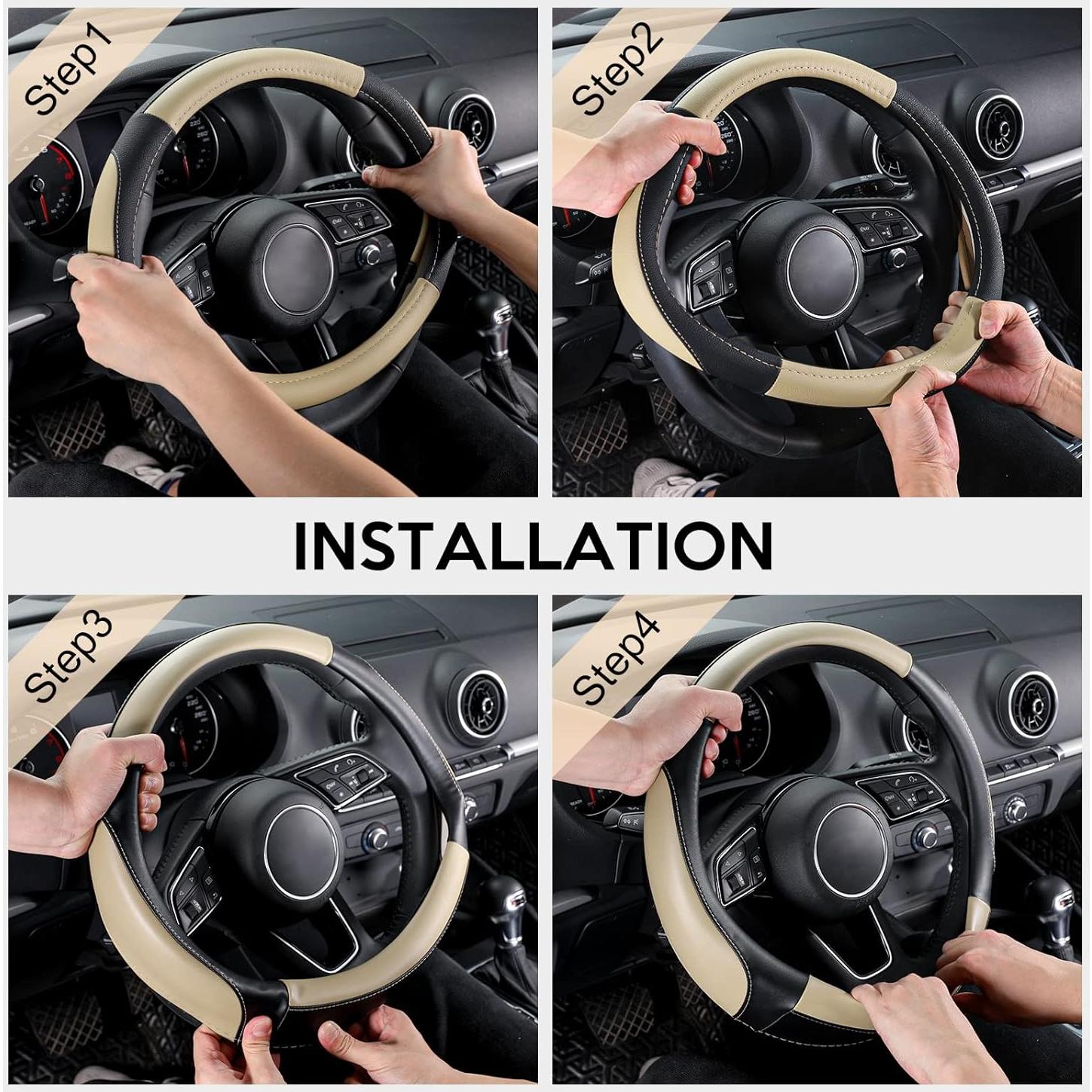 Step1

Step2

INSTALLATION

Step3

Step4