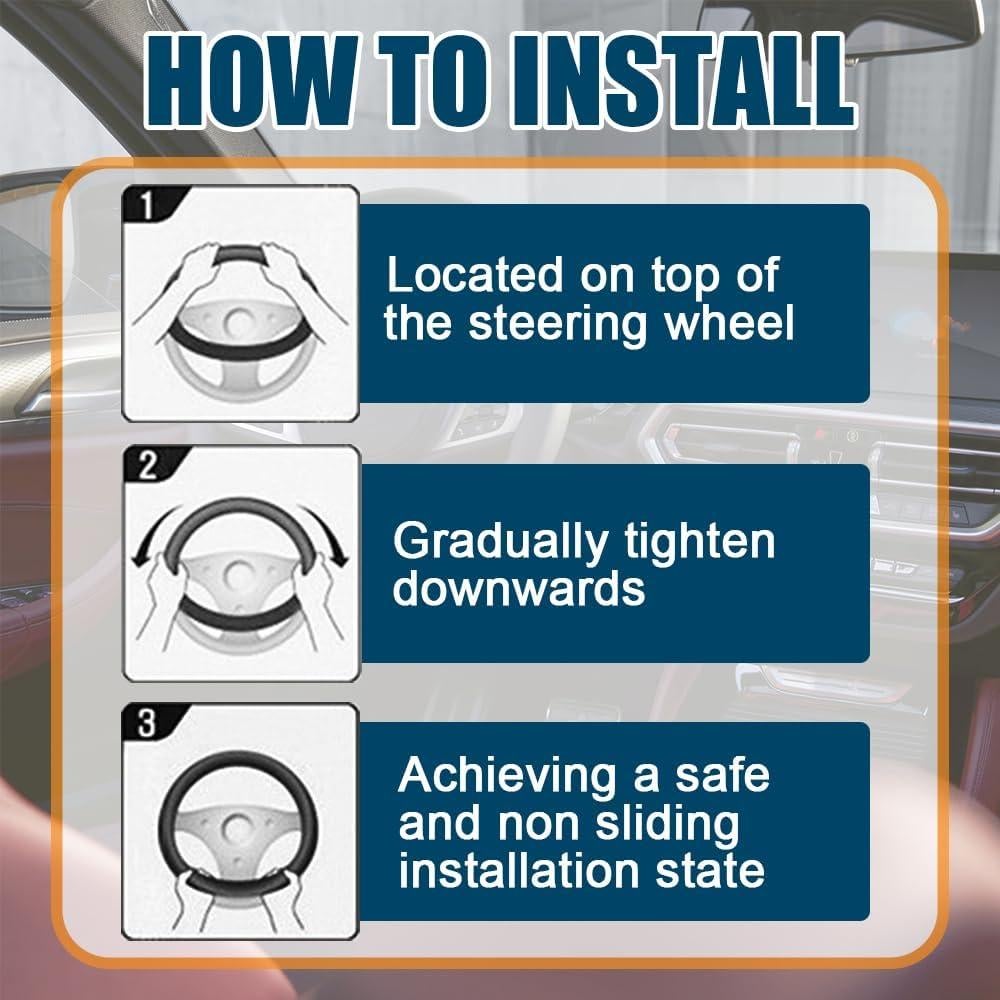 HOW TO INSTALL

1

Located on top of the steering wheel

2

Gradually tighten downwards

3

Achieving a safe and non sliding installation state