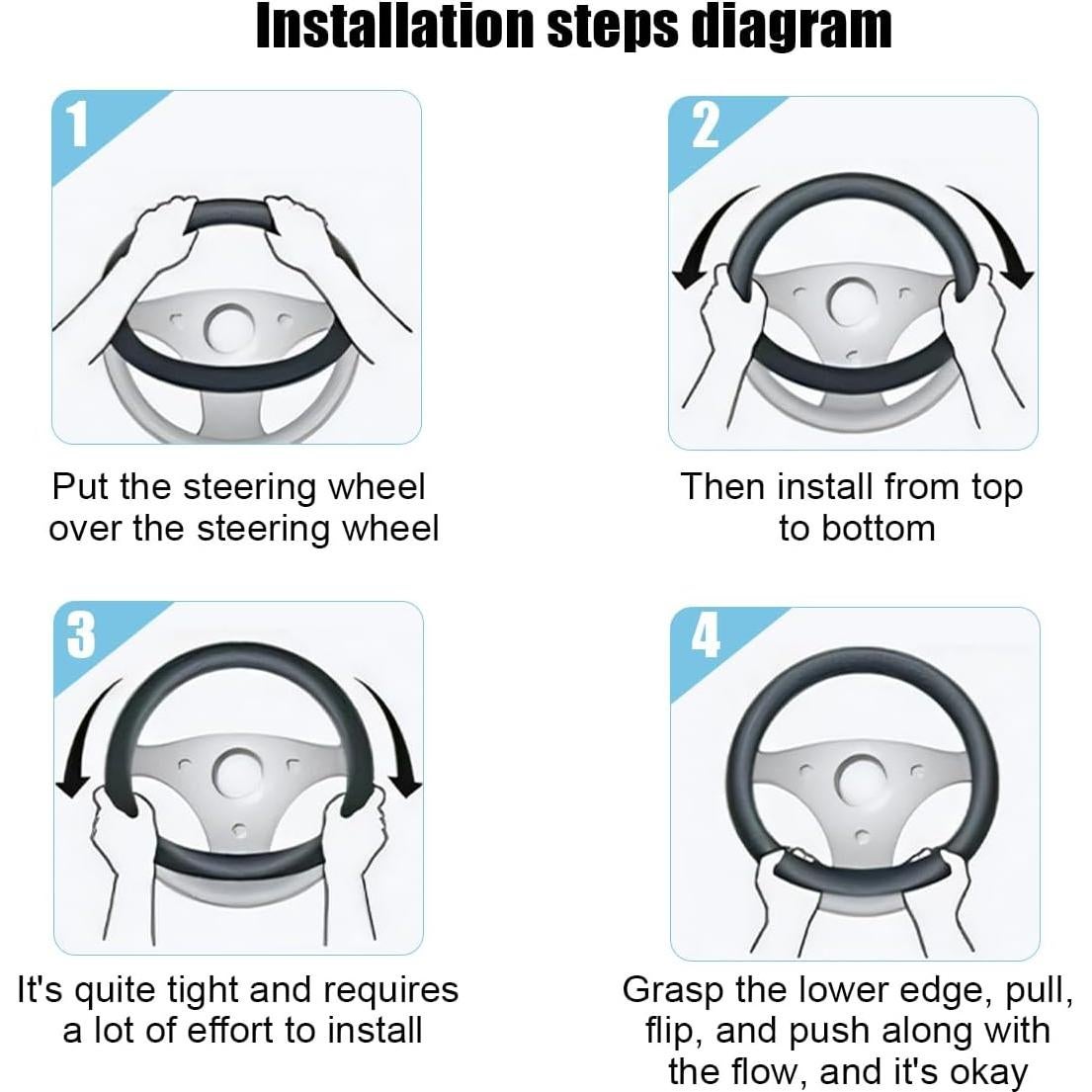 Installation steps diagram

1

Put the steering wheel over the steering wheel

2

Then install from top to bottom

3

It's quite tight and requires a lot of effort to install

4

Grasp the lower edge, pull, flip, and push along with the flow, and it's okay