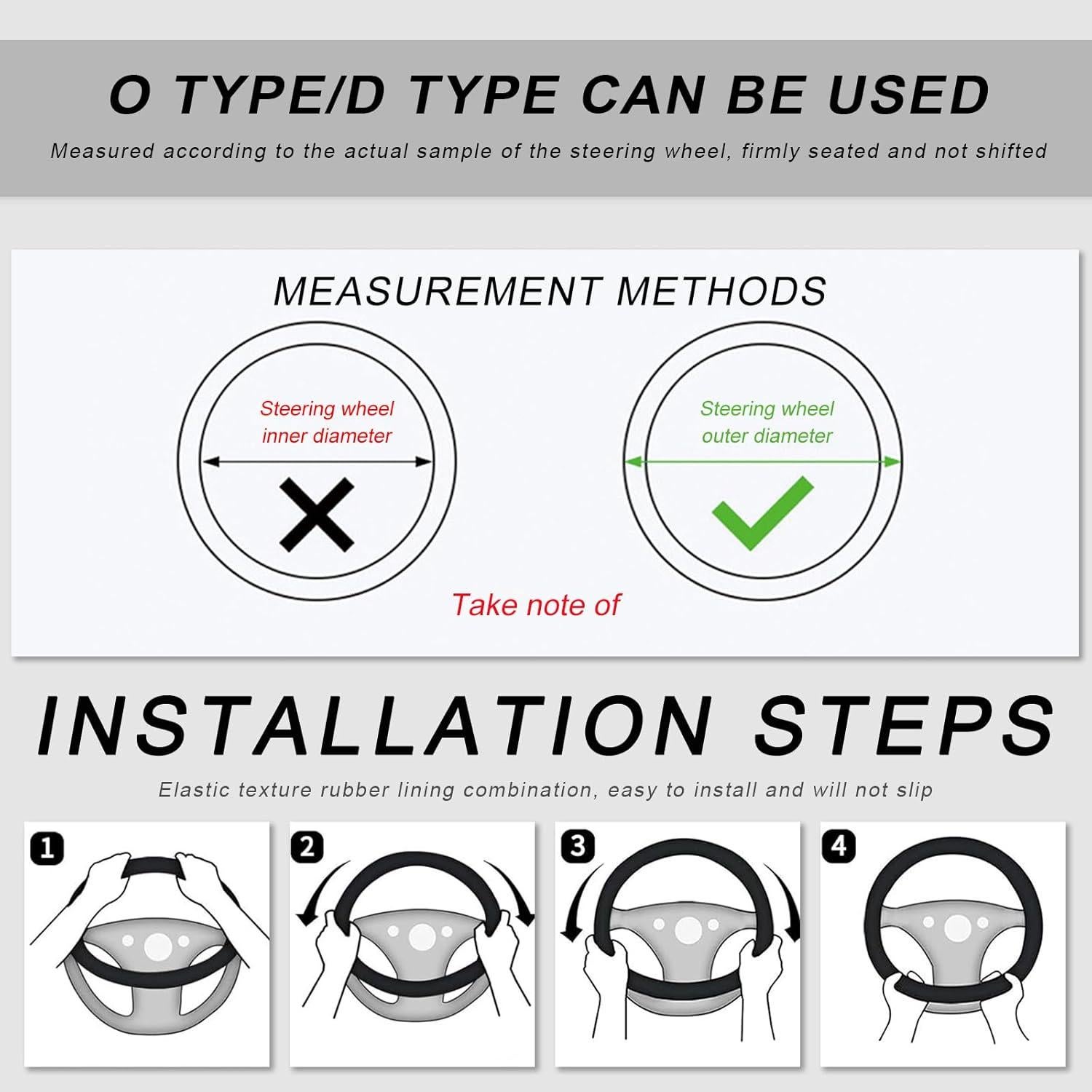 O TYPE/D TYPE CAN BE USED

Measured according to the actual sample of the steering wheel, firmly seated and not shifted

MEASUREMENT METHODS

Steering wheel inner diameter

Steering wheel outer diameter

Take note of

INSTALLATION STEPS

Elastic texture rubber lining combination, easy to install and will not slip

1

2

3

4