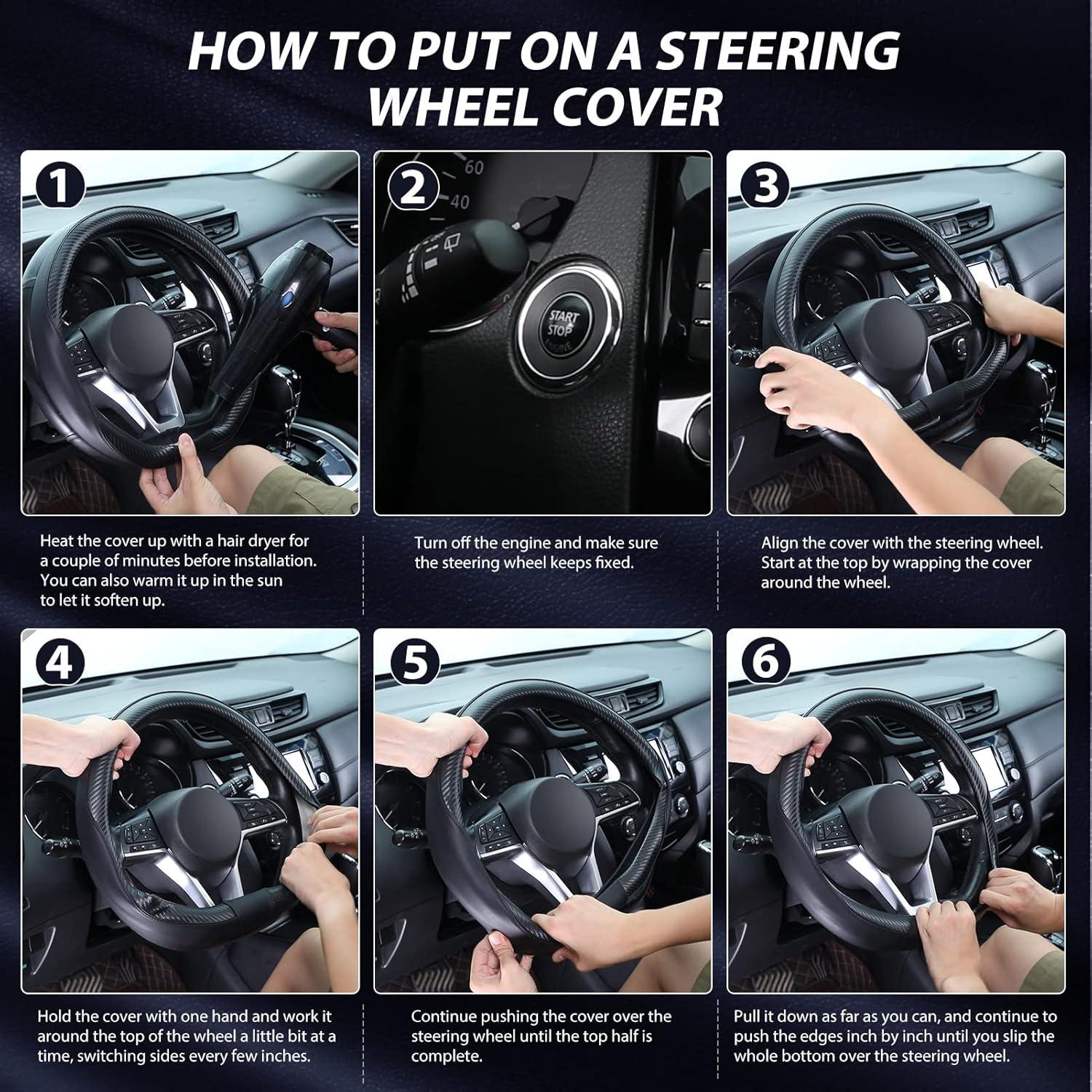 HOW TO PUT ON A STEERING WHEEL COVER

1

Heat the cover up with a hair dryer for a couple of minutes before installation. You can also warm it up in the sun to let it soften up.

2

60
40
START
STOP
ENGINE

Turn off the engine and make sure the steering wheel keeps fixed.

3

Align the cover with the steering wheel. Start at the top by wrapping the cover around the wheel.

4

Hold the cover with one hand and work it around the top of the wheel a little bit at a time, switching sides every few inches.

5

Continue pushing the cover over the steering wheel until the top half is complete.

6

Pull it down as far as you can, and continue to push the edges inch by inch until you slip the whole bottom over the steering wheel.