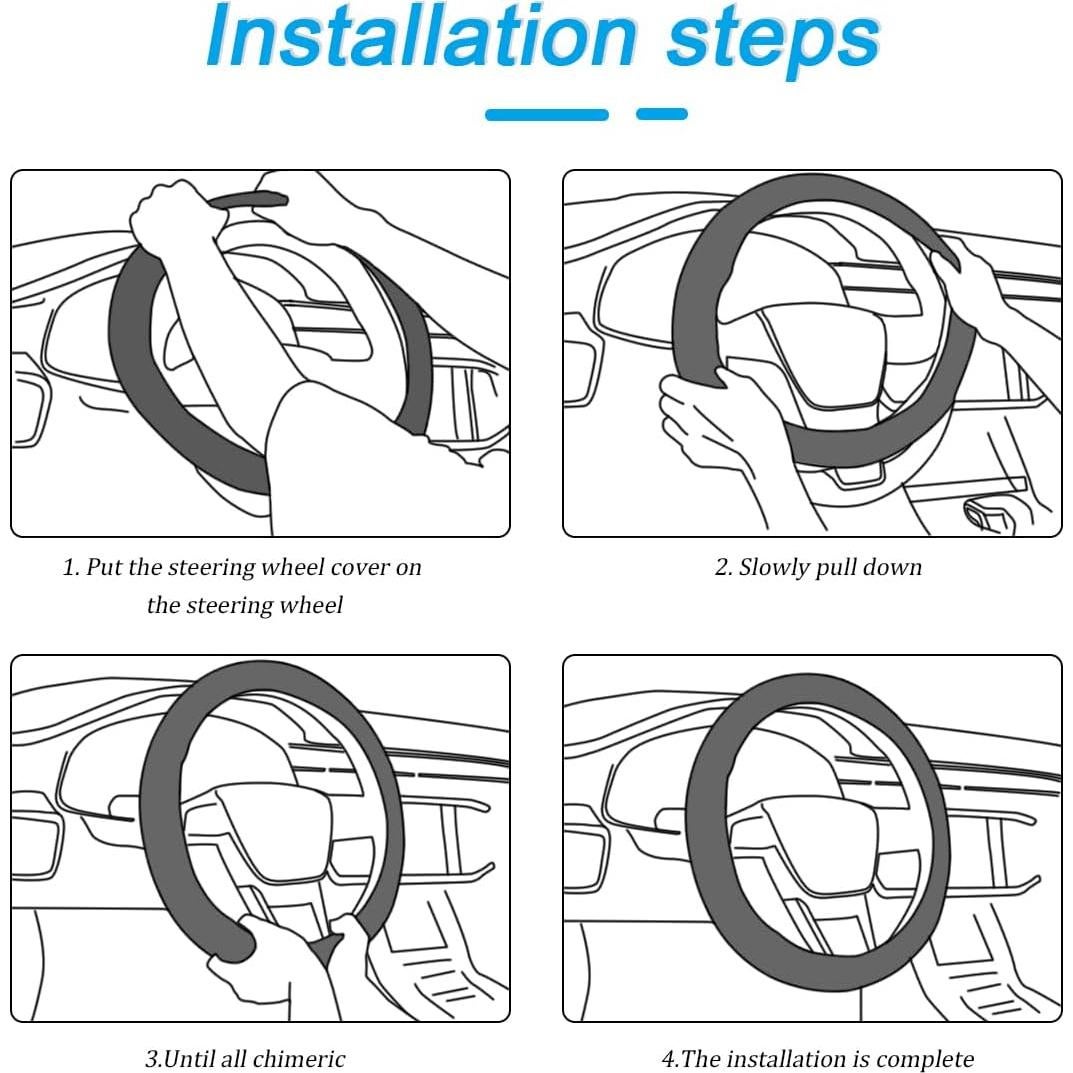 Installation steps

1. Put the steering wheel cover on the steering wheel

2. Slowly pull down

3.Until all chimeric

4.The installation is complete