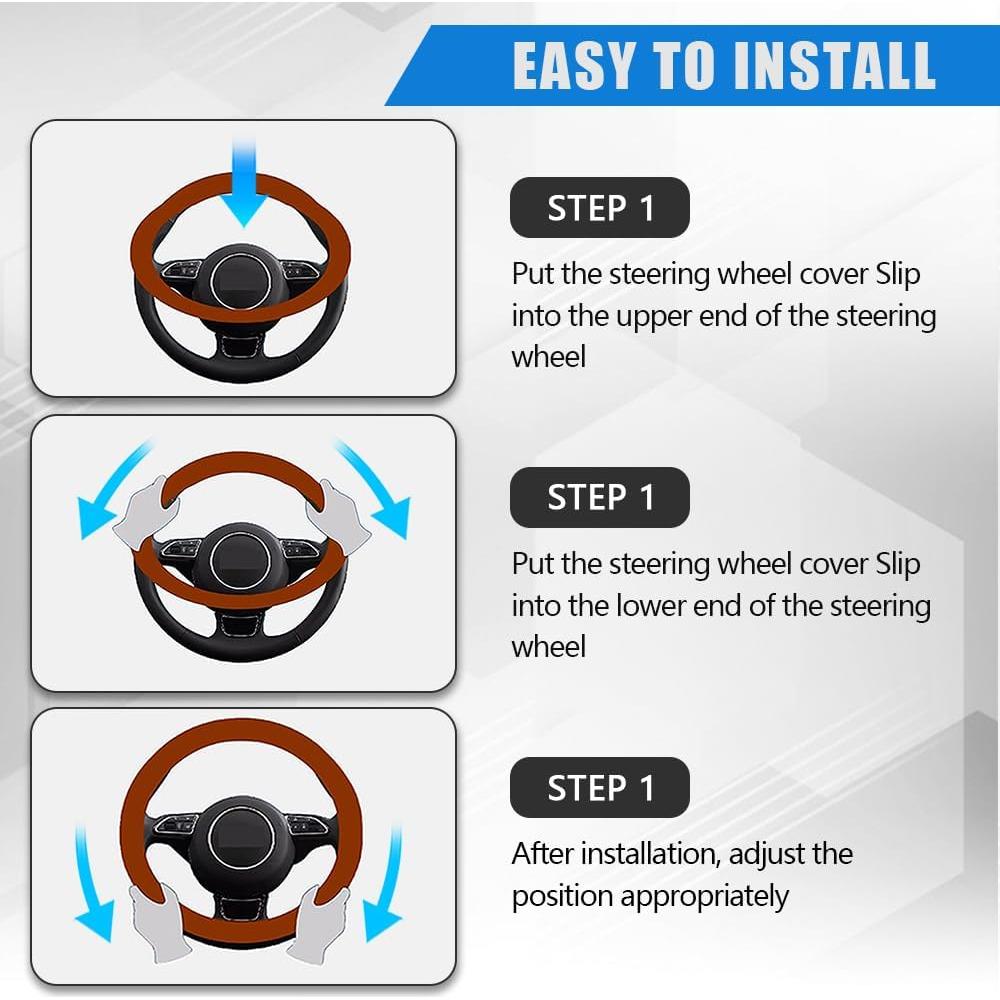 EASY TO INSTALL

STEP 1

Put the steering wheel cover Slip into the upper end of the steering wheel

STEP 1

Put the steering wheel cover Slip into the lower end of the steering wheel

STEP 1

After installation, adjust the position appropriately