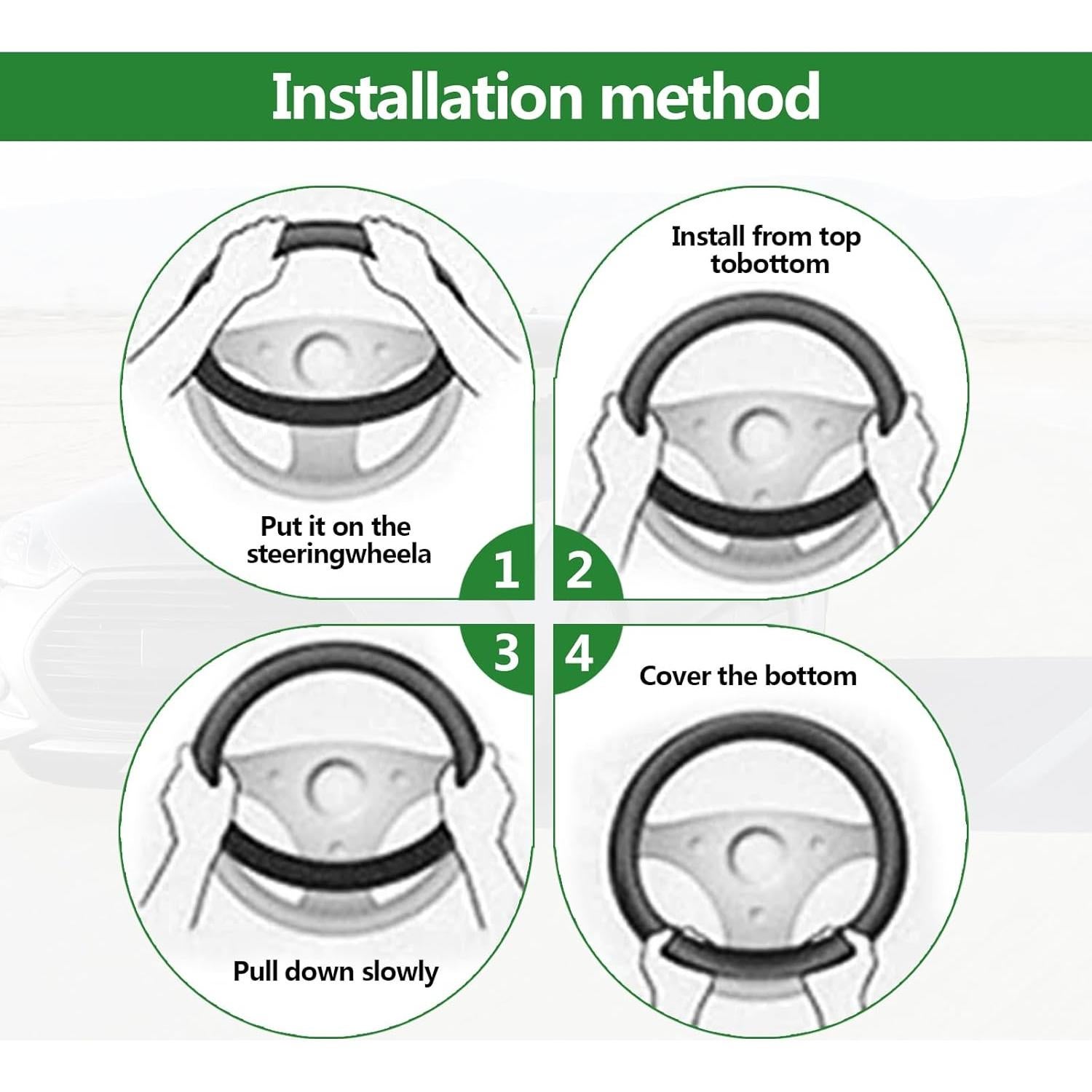 Installation method

Put it on the steeringwheela

1

Install from top tobottom

2

3

Pull down slowly

4

Cover the bottom