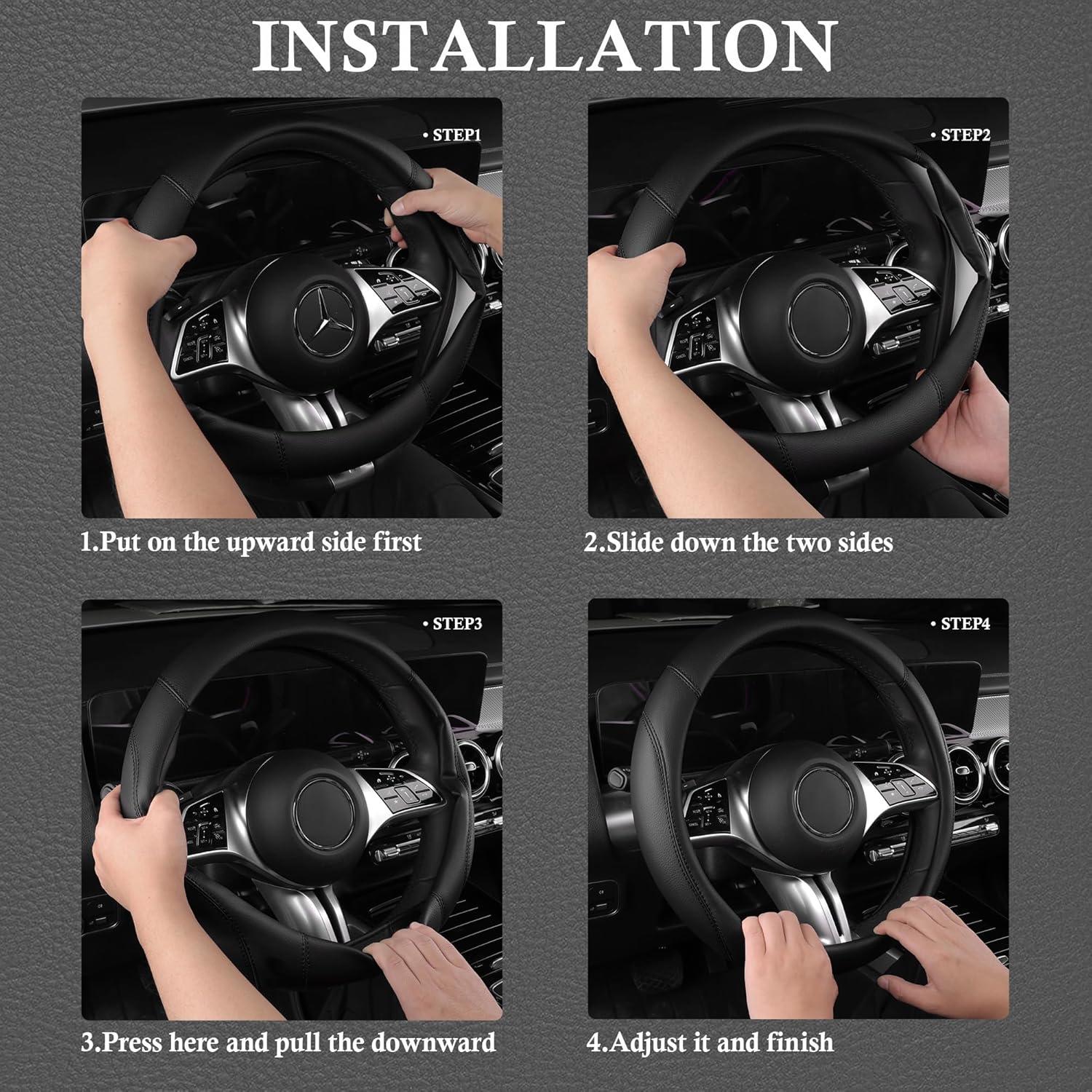 INSTALLATION

• STEP1

1.Put on the upward side first

• STEP2

2.Slide down the two sides

• STEP3

3.Press here and pull the downward

• STEP4

4.Adjust it and finish