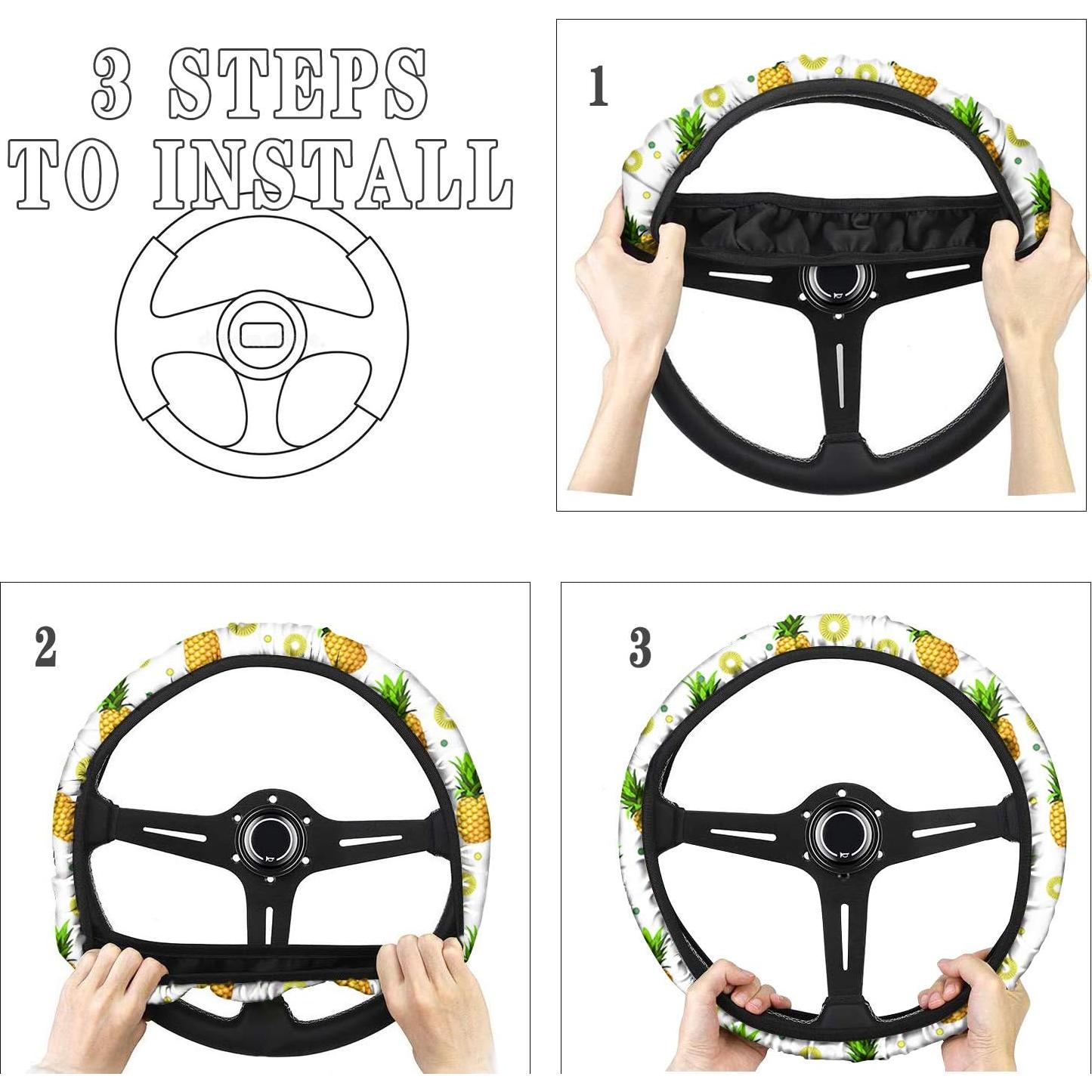 3 STEPS
TO INSTALL

1

2

3