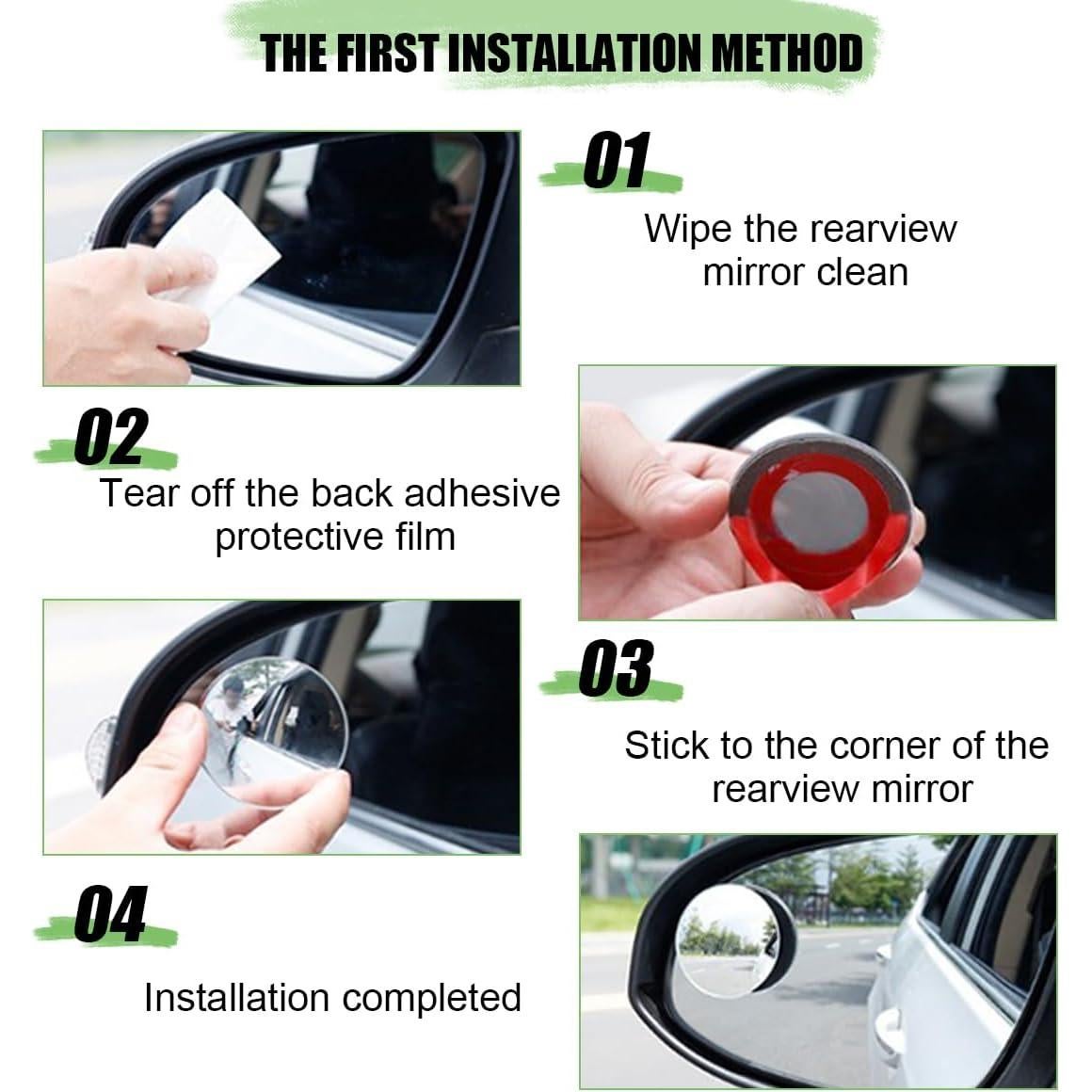 THE FIRST INSTALLATION METHOD

01

Wipe the rearview mirror clean

02

Tear off the back adhesive protective film

03

Stick to the corner of the rearview mirror

04

Installation completed