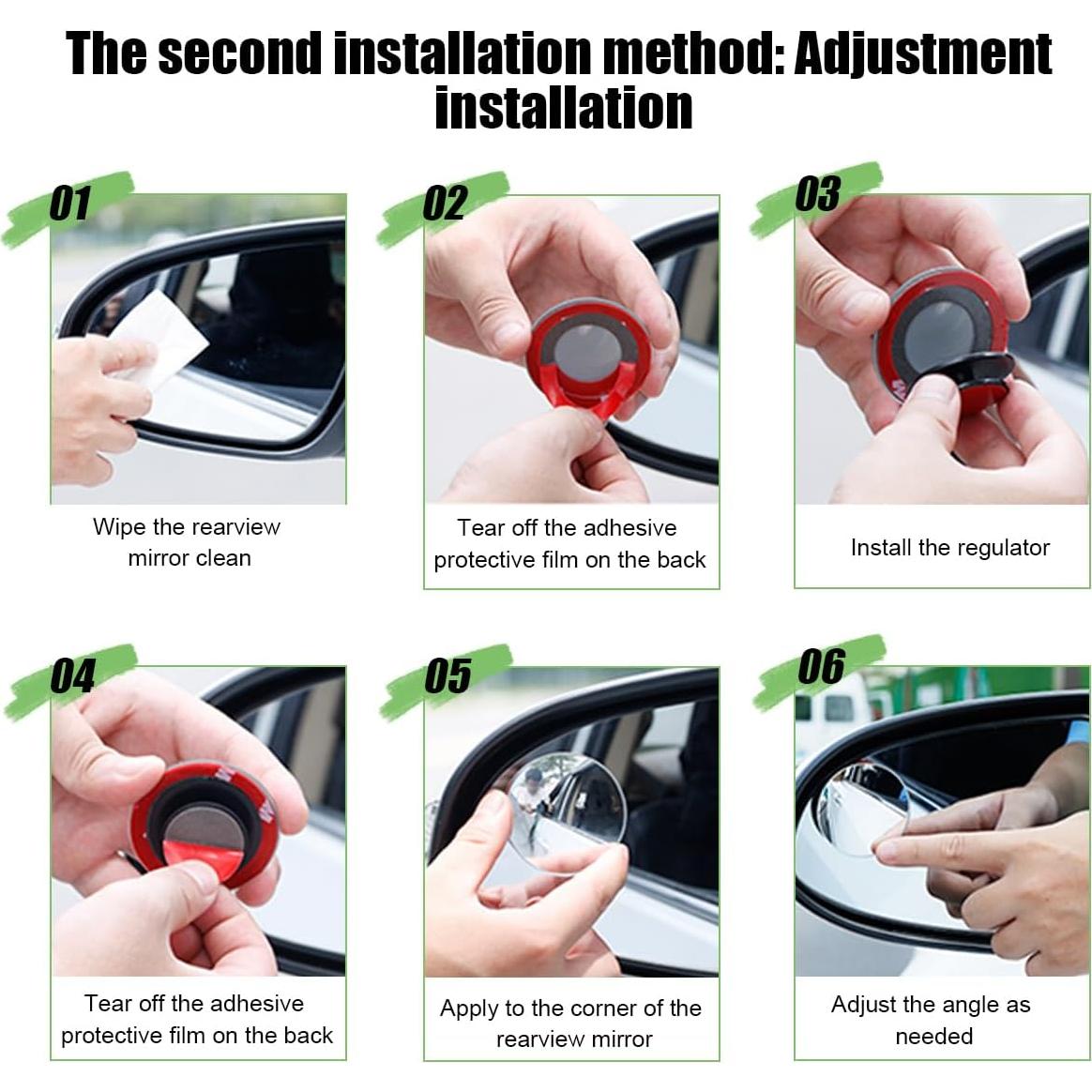 The second installation method: Adjustment installation

01

Wipe the rearview mirror clean

02

Tear off the adhesive protective film on the back

03

Install the regulator

04

Tear off the adhesive protective film on the back

05

Apply to the corner of the rearview mirror

06

Adjust the angle as needed