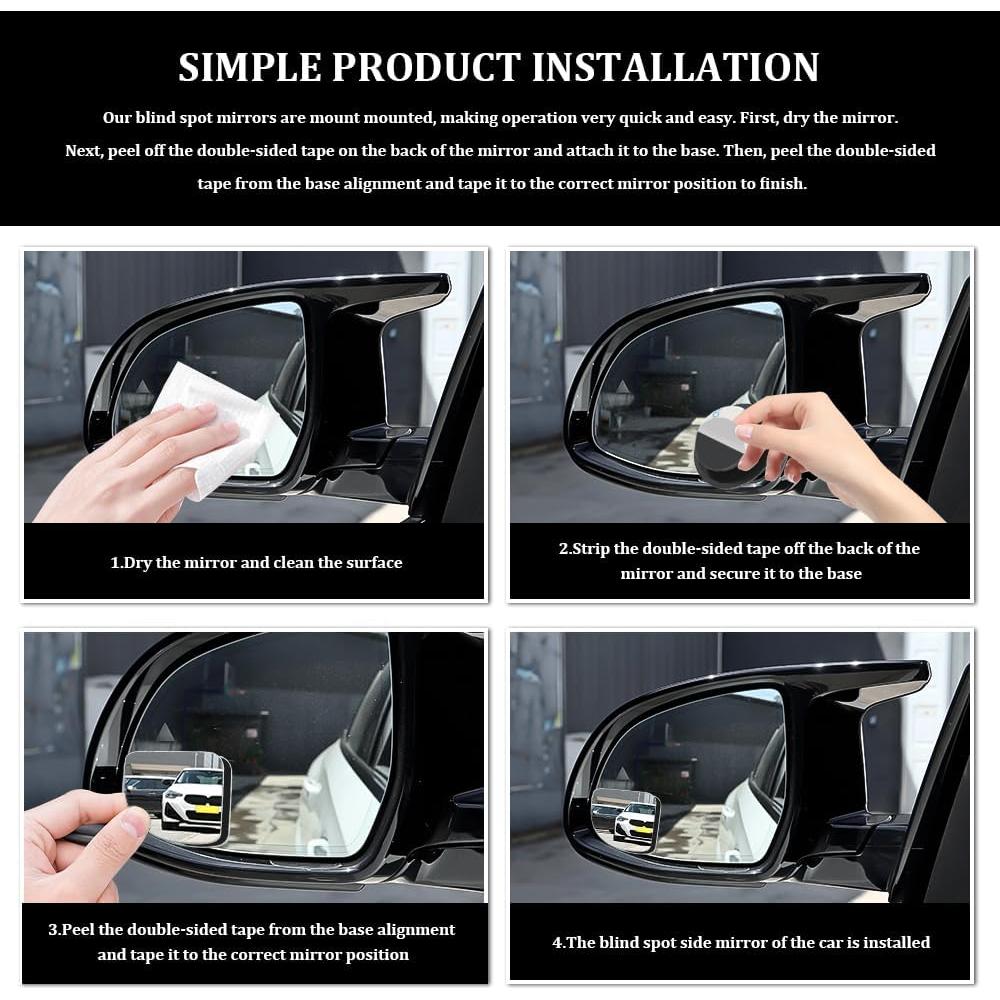 SIMPLE PRODUCT INSTALLATION

Our blind spot mirrors are mount mounted, making operation very quick and easy. First, dry the mirror. Next, peel off the double-sided tape on the back of the mirror and attach it to the base. Then, peel the double-sided tape from the base alignment and tape it to the correct mirror position to finish.

1.Dry the mirror and clean the surface

2.Strip the double-sided tape off the back of the mirror and secure it to the base

3.Peel the double-sided tape from the base alignment and tape it to the correct mirror position

4.The blind spot side mirror of the car is installed