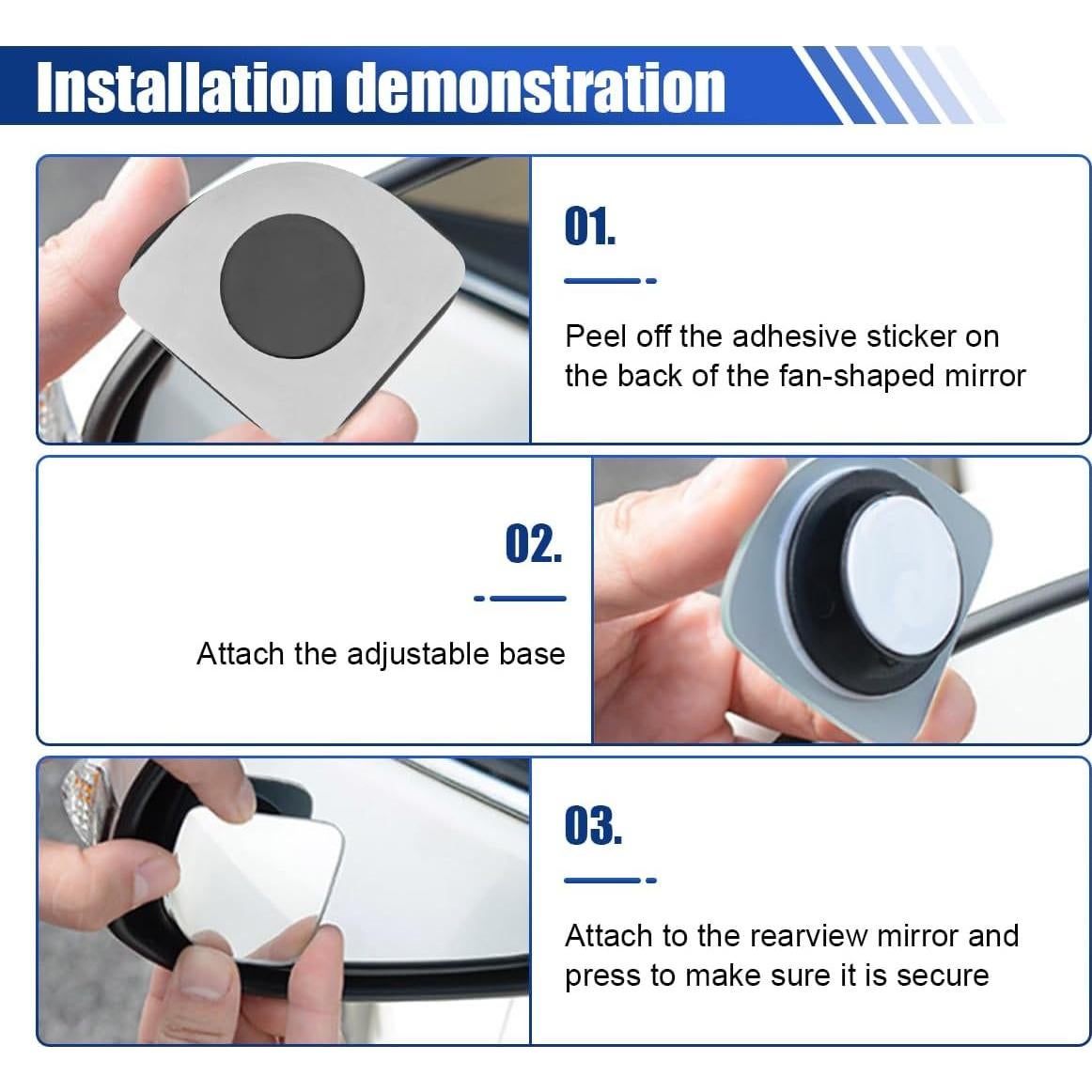 Installation demonstration

01.

Peel off the adhesive sticker on the back of the fan-shaped mirror

02.

Attach the adjustable base

03.

Attach to the rearview mirror and press to make sure it is secure