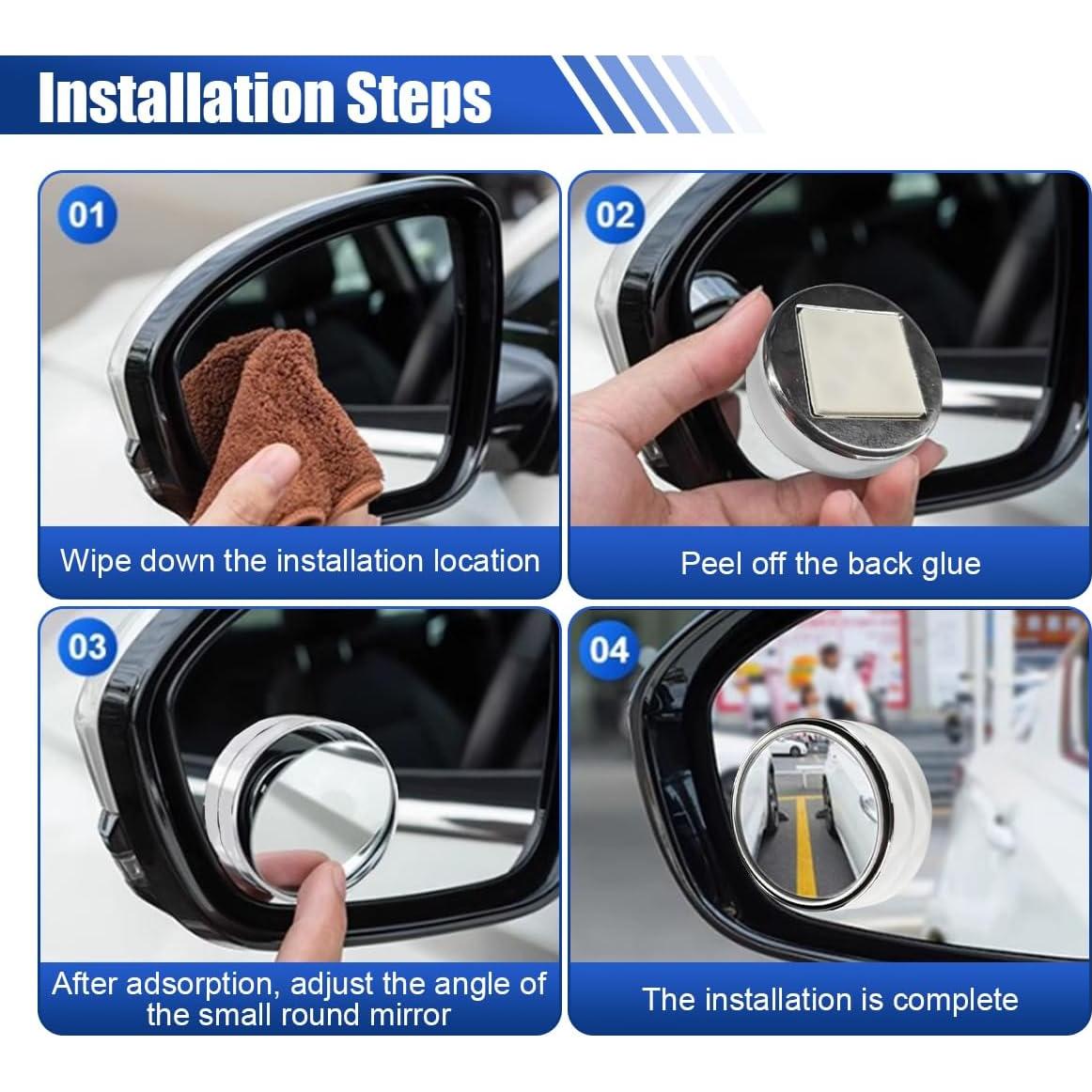 Installation Steps

01

Wipe down the installation location

02

Peel off the back glue

03

After adsorption, adjust the angle of the small round mirror

04

The installation is complete