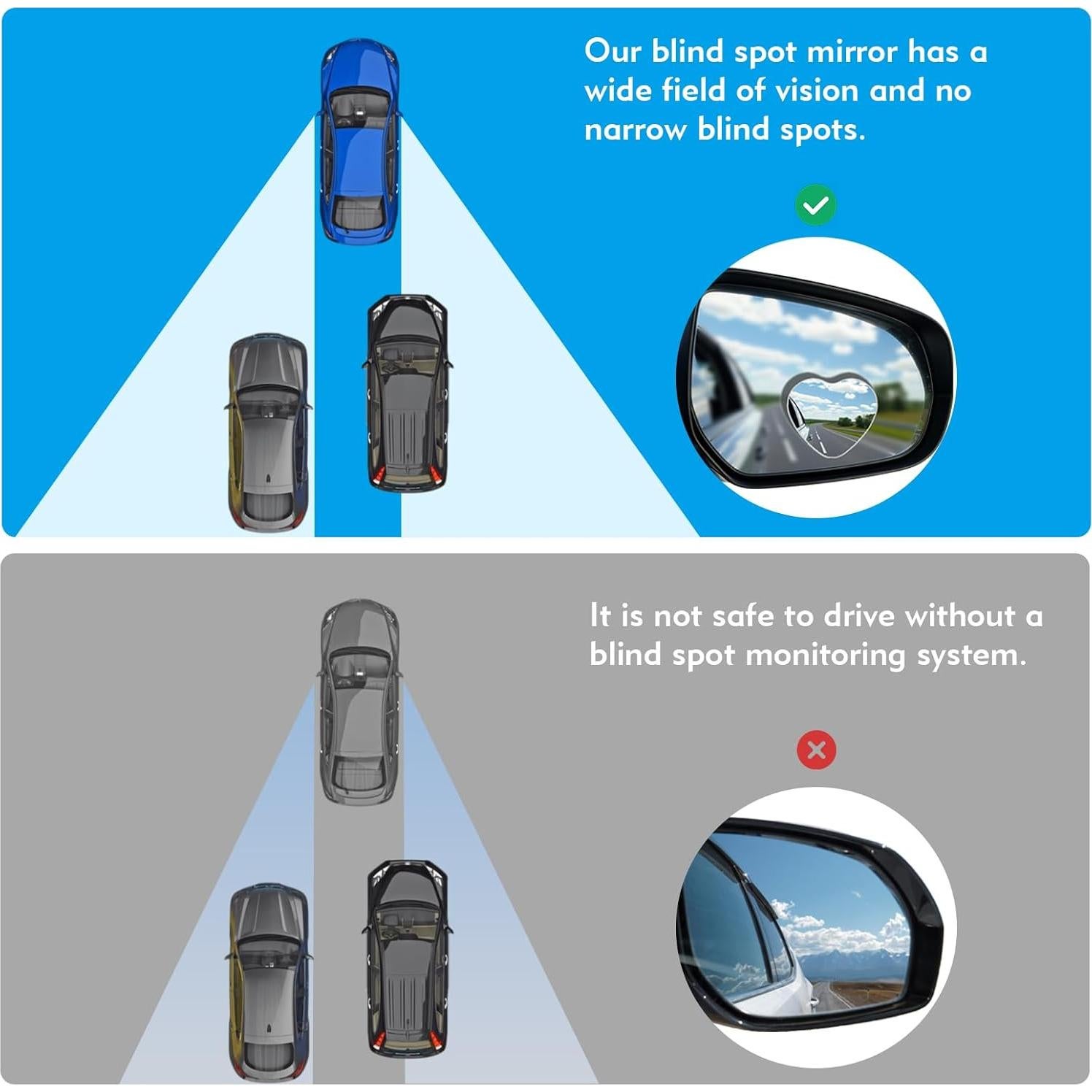 Our blind spot mirror has a wide field of vision and no narrow blind spots.

It is not safe to drive without a blind spot monitoring system.