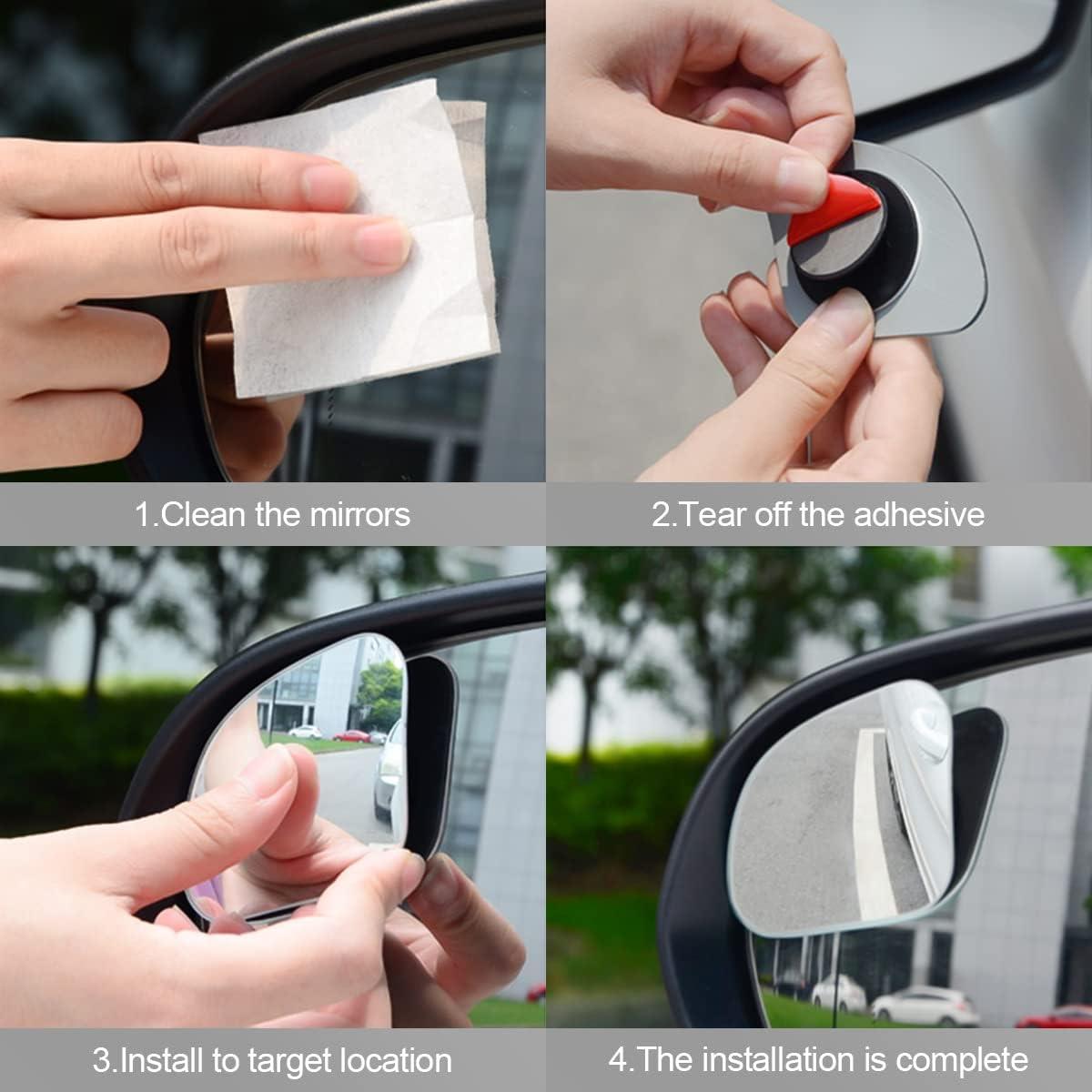 1.Clean the mirrors

2.Tear off the adhesive

3.Install to target location

4.The installation is complete