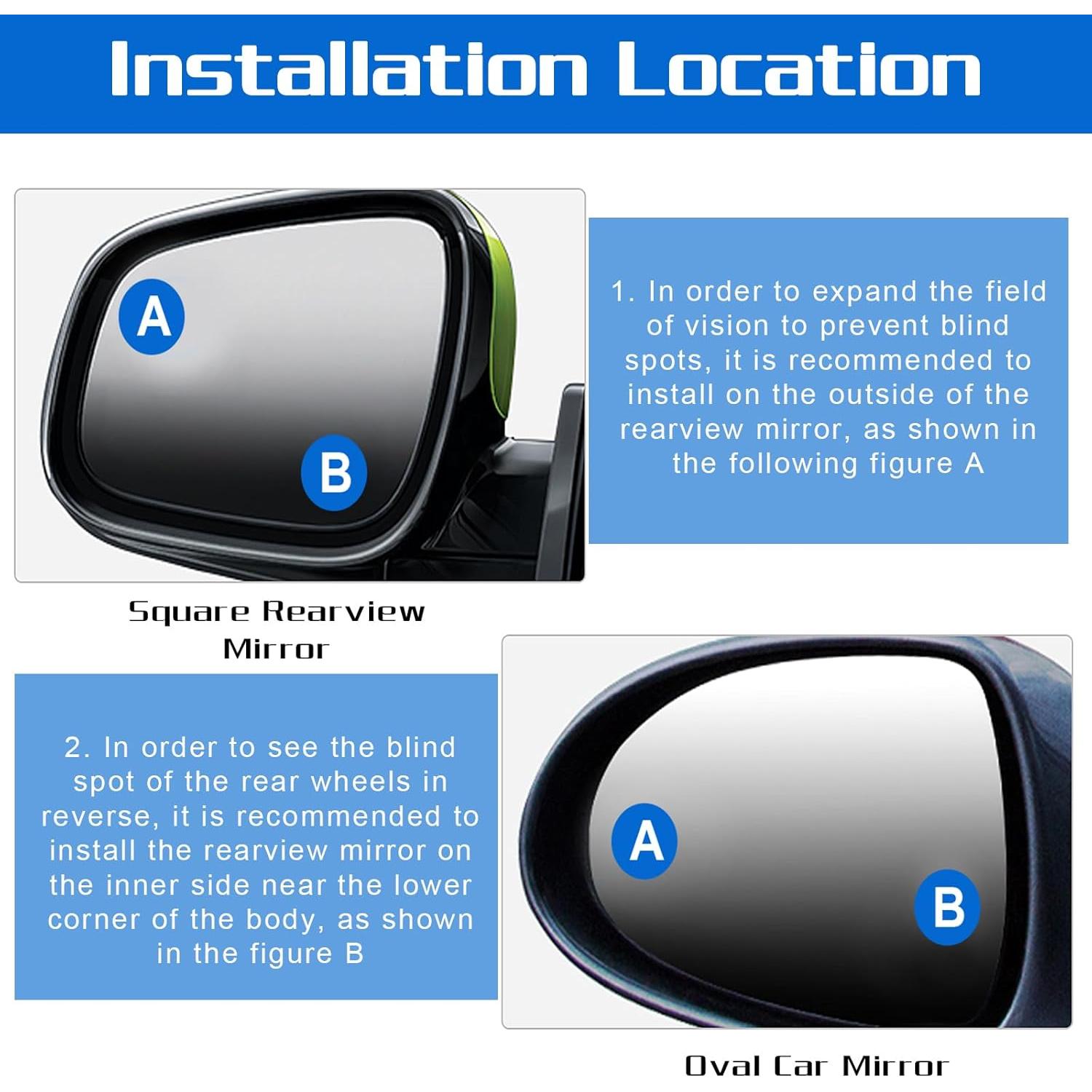 Installation Location

A

B

1. In order to expand the field of vision to prevent blind spots, it is recommended to install on the outside of the rearview mirror, as shown in the following figure A

Square Rearview Mirror

2. In order to see the blind spot of the rear wheels in reverse, it is recommended to install the rearview mirror on the inner side near the lower corner of the body, as shown in the figure B

A

B

Oval Car Mirror