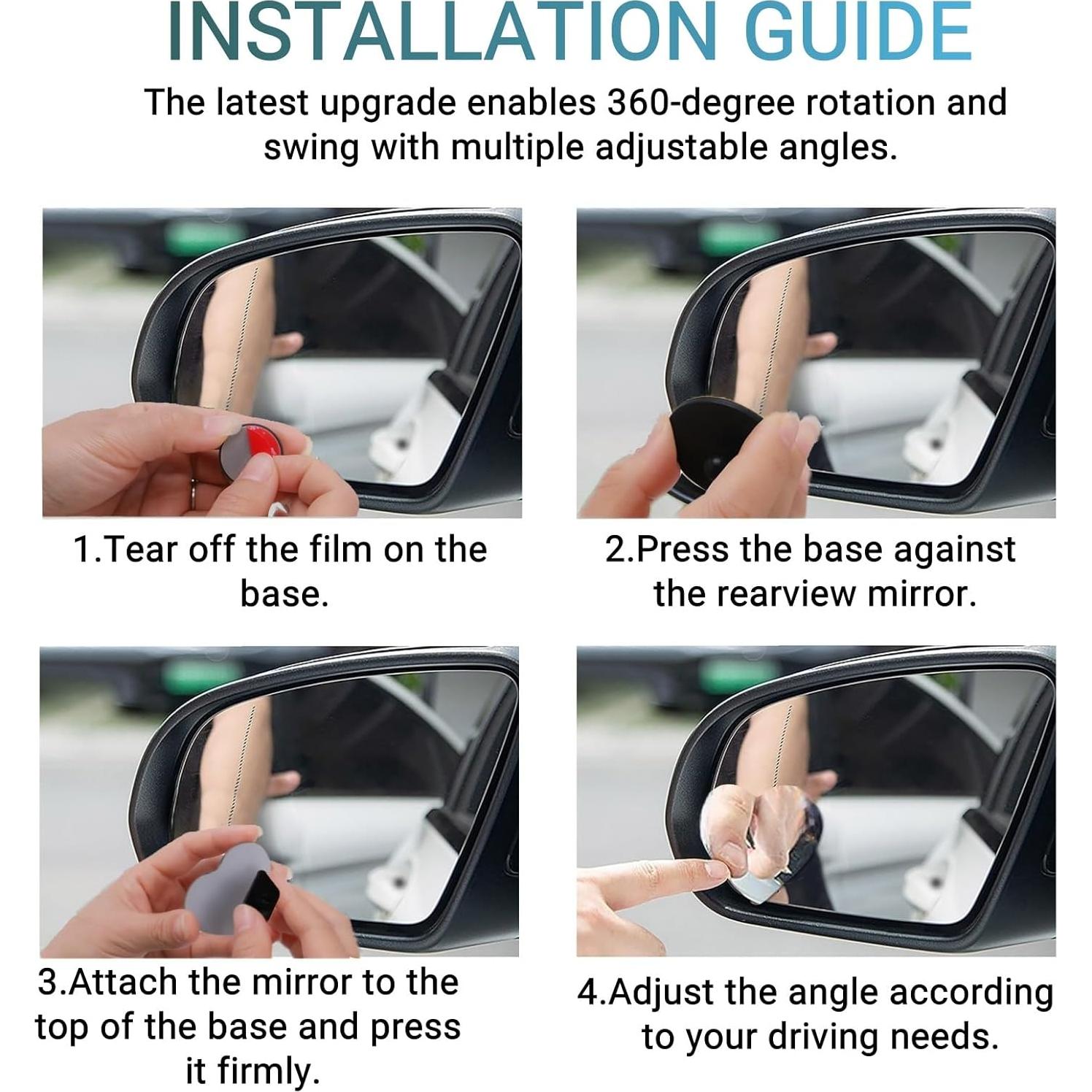 INSTALLATION GUIDE

The latest upgrade enables 360-degree rotation and swing with multiple adjustable angles.

1.Tear off the film on the base.

2.Press the base against the rearview mirror.

3.Attach the mirror to the top of the base and press it firmly.

4.Adjust the angle according to your driving needs.