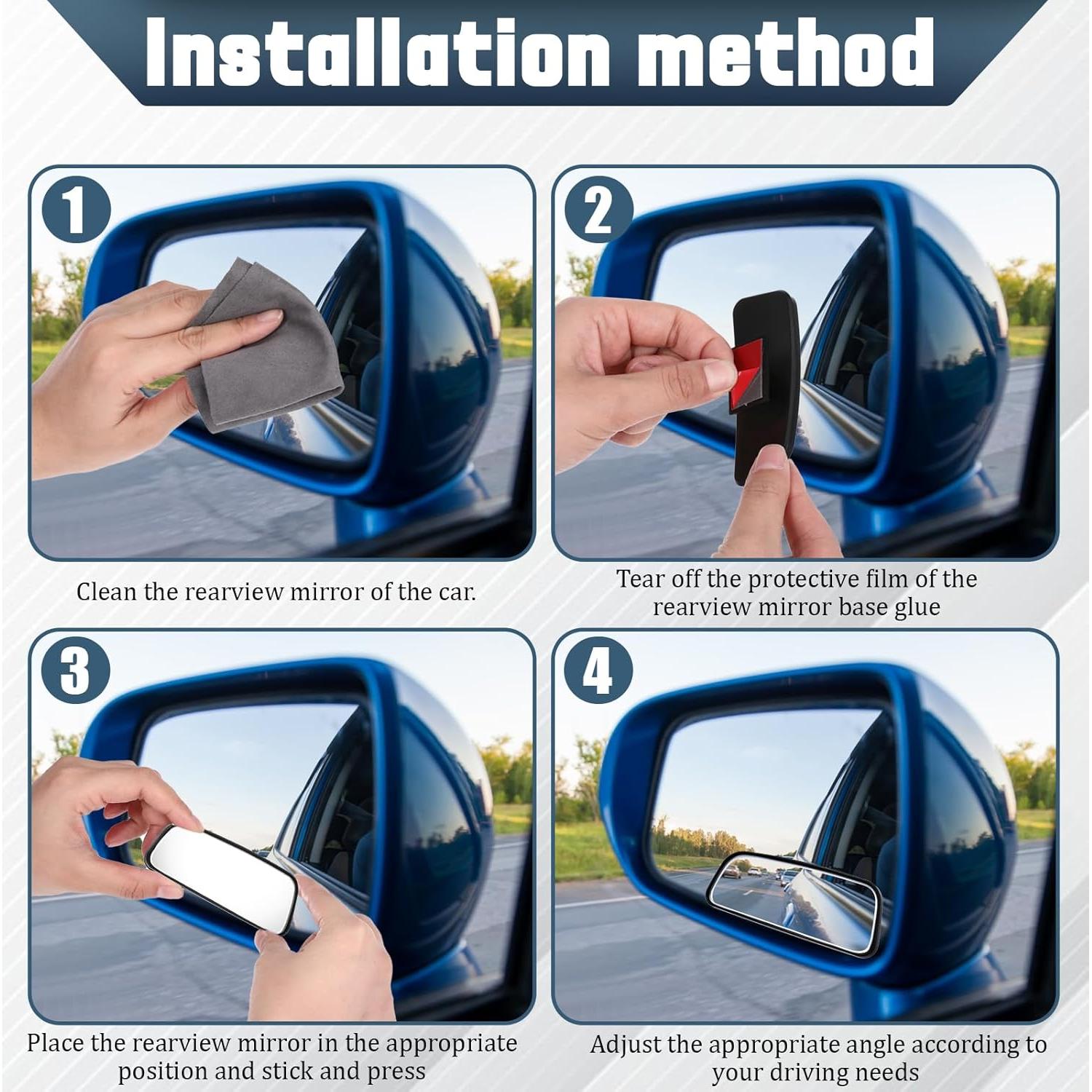 Installation method

1

Clean the rearview mirror of the car.

2

Tear off the protective film of the rearview mirror base glue

3

Place the rearview mirror in the appropriate position and stick and press

4

Adjust the appropriate angle according to your driving needs