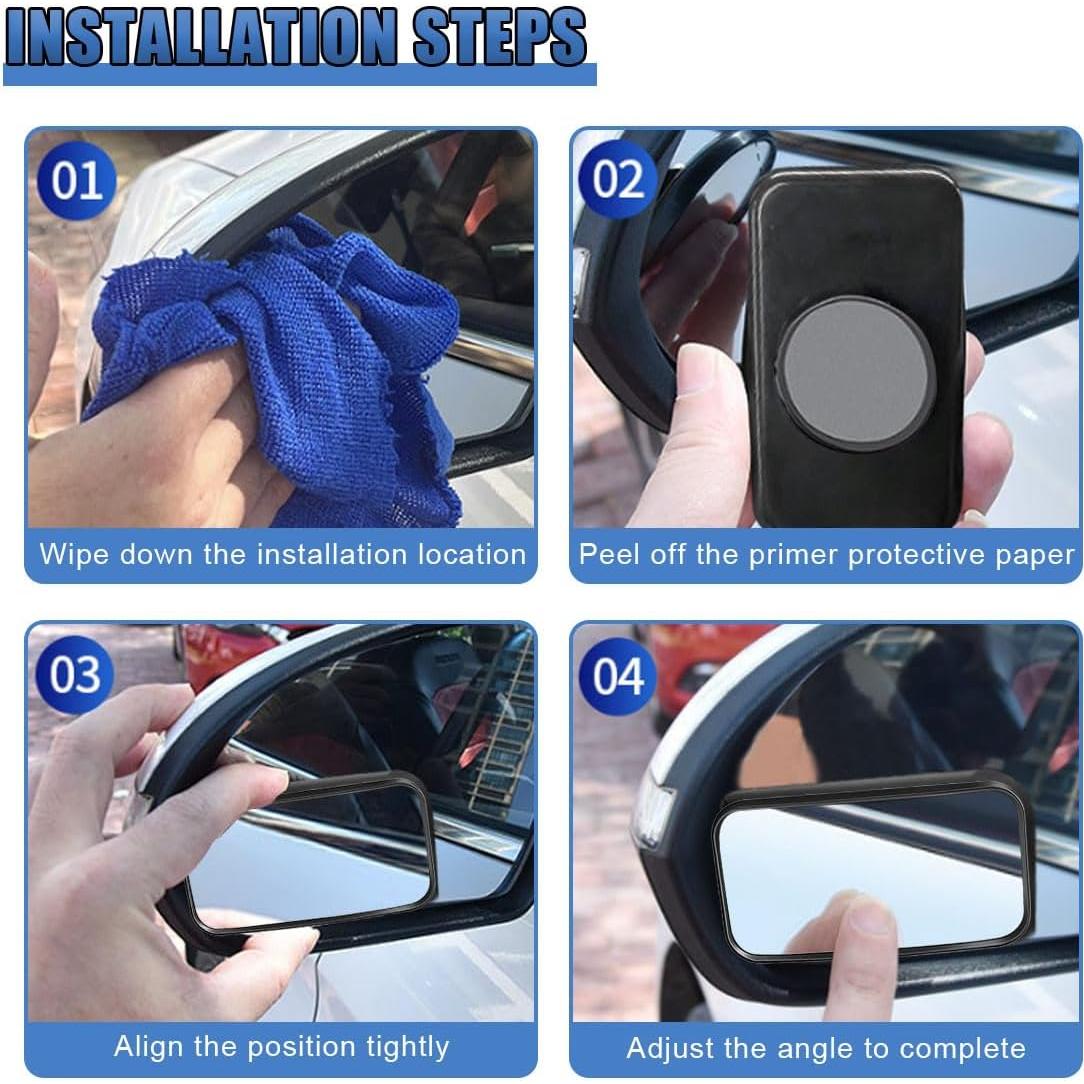 INSTALLATION STEPS

01
Wipe down the installation location

02
Peel off the primer protective paper

03
Align the position tightly

04
Adjust the angle to complete