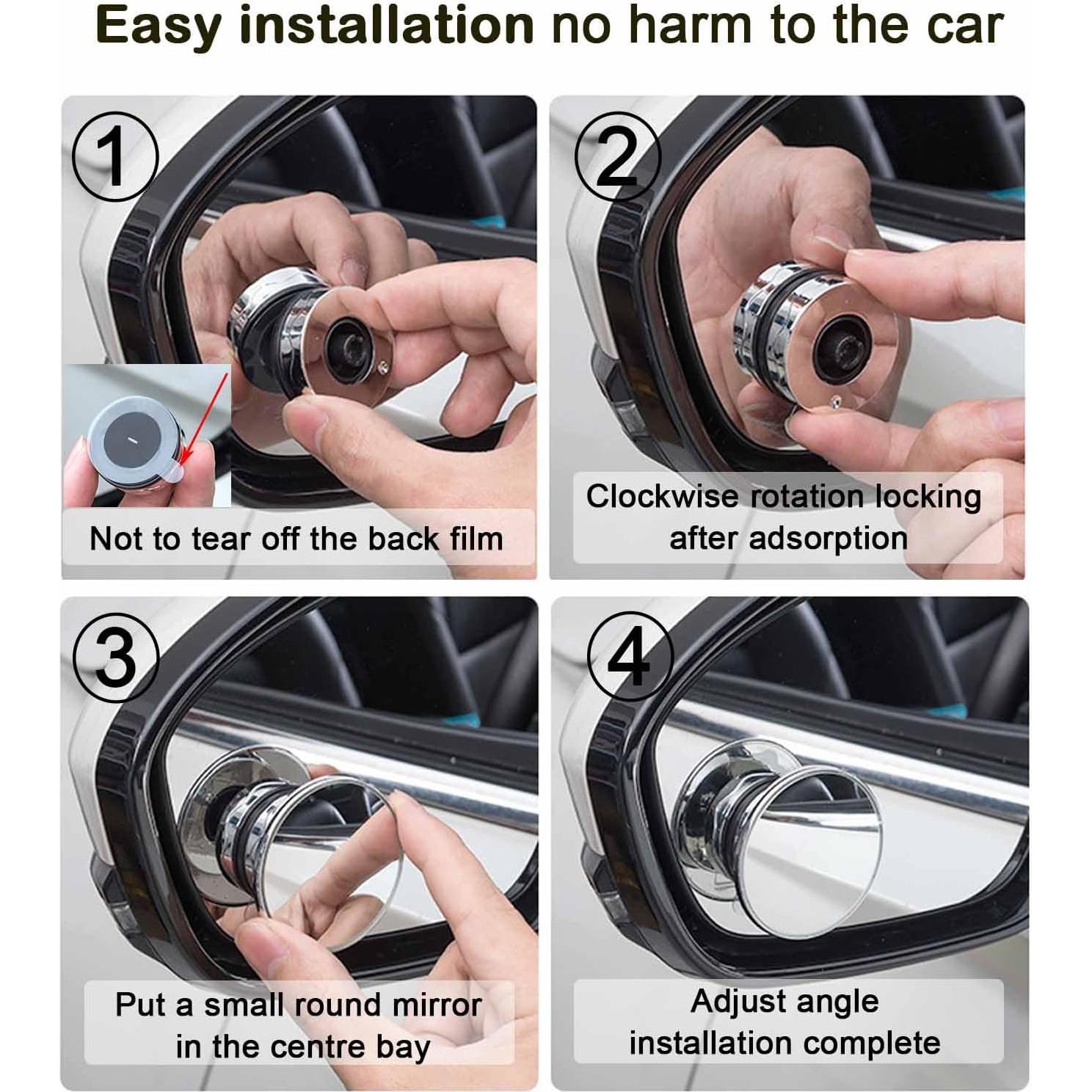 Easy installation no harm to the car

①

Not to tear off the back film

②

Clockwise rotation locking after adsorption

③

Put a small round mirror in the centre bay

④

Adjust angle installation complete