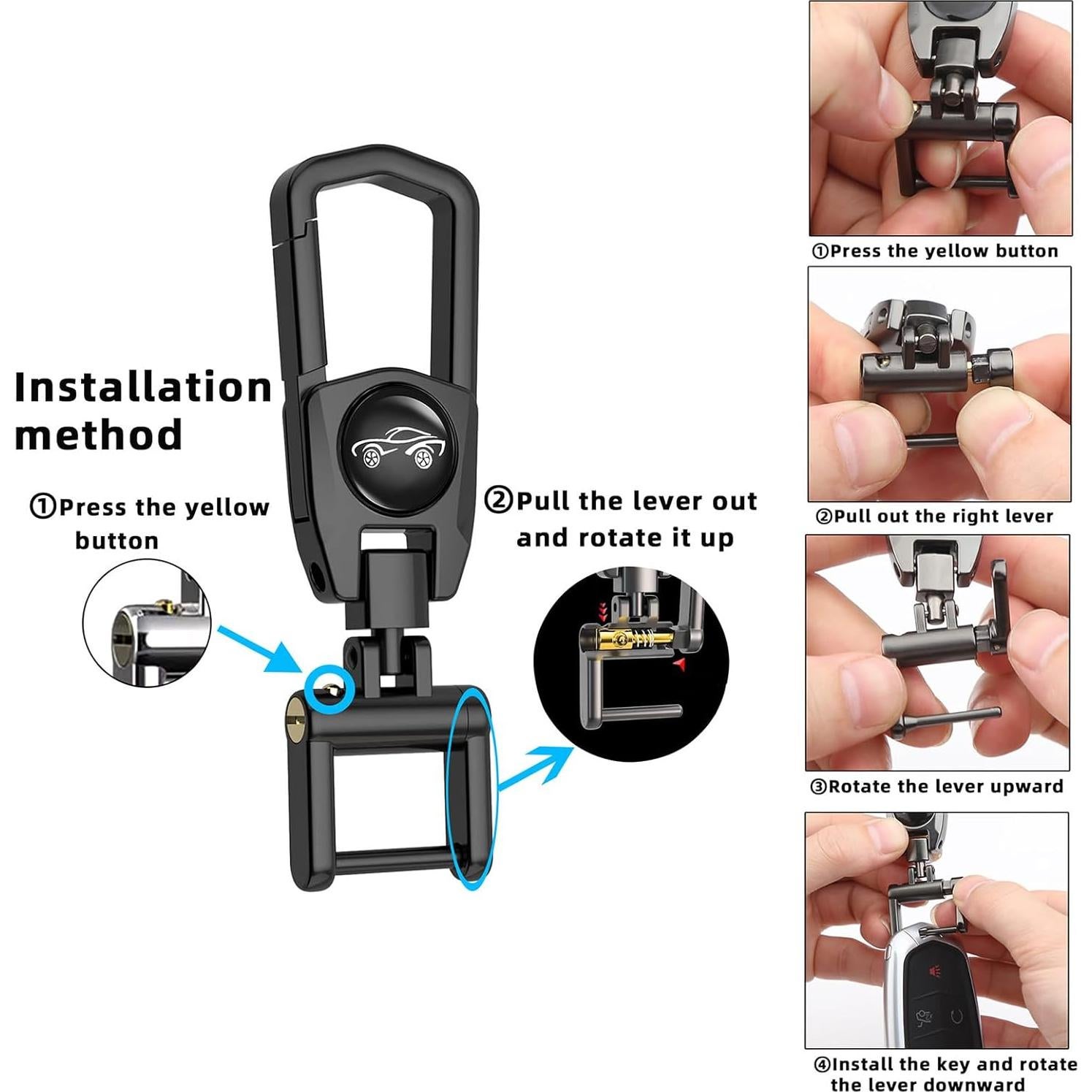 Installation method

①Press the yellow button

②Pull the lever out and rotate it up

①Press the yellow button

②Pull out the right lever

③Rotate the lever upward

④Install the key and rotate the lever downward