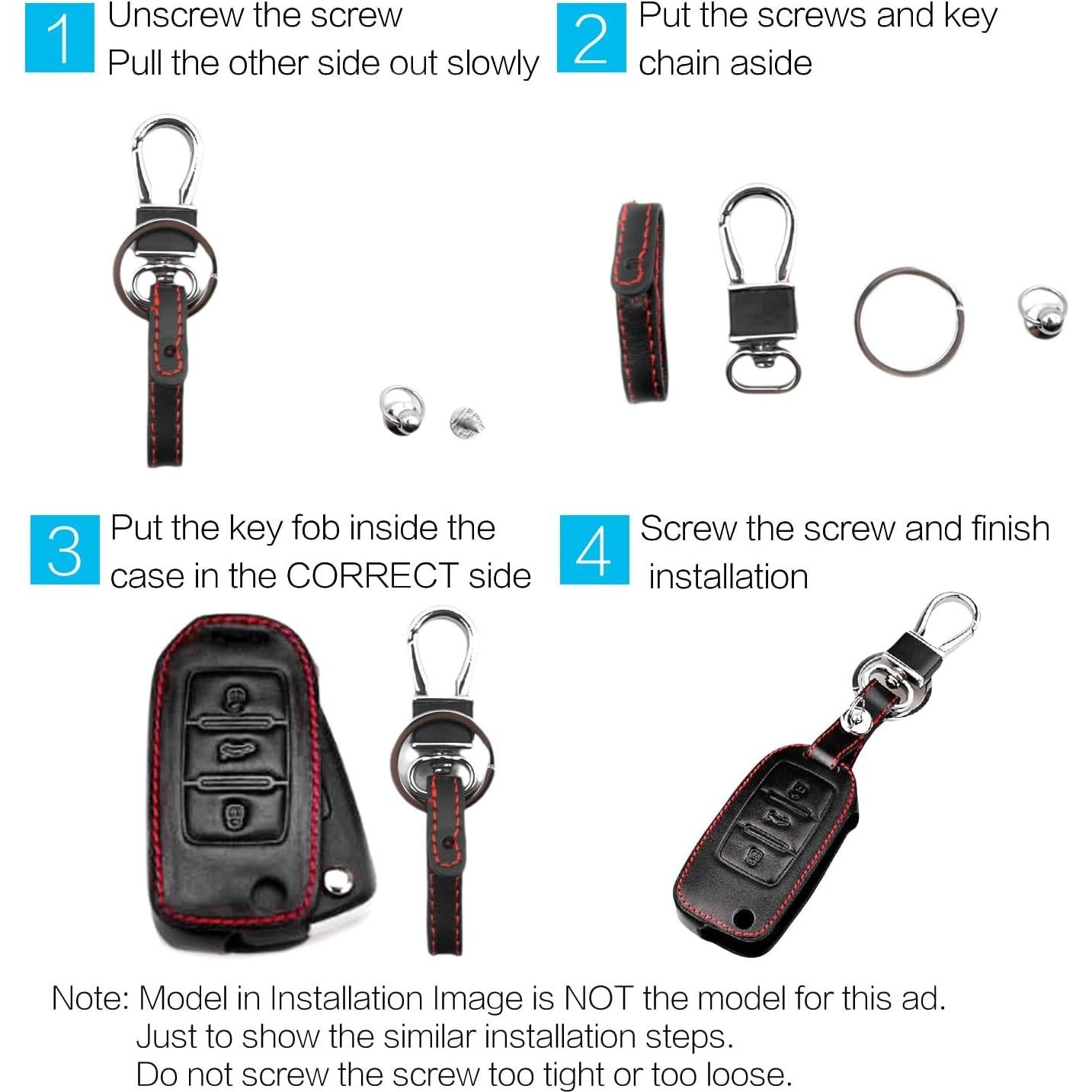 1 Unscrew the screw
Pull the other side out slowly

2 Put the screws and key chain aside

3 Put the key fob inside the case in the CORRECT side

4 Screw the screw and finish installation

Note: Model in Installation Image is NOT the model for this ad.
Just to show the similar installation steps.
Do not screw the screw too tight or too loose.