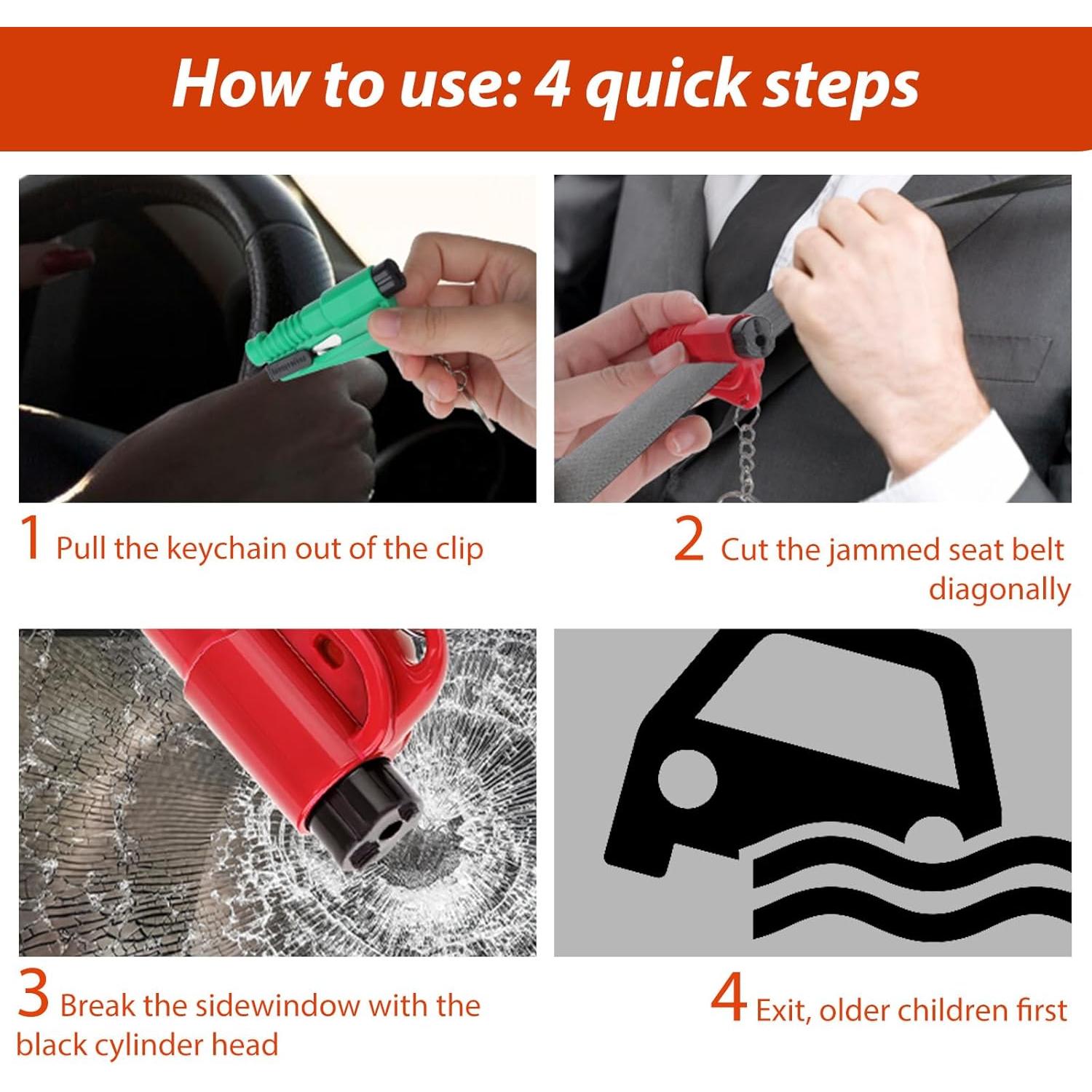 How to use: 4 quick steps

1 Pull the keychain out of the clip

2 Cut the jammed seat belt diagonally

3 Break the sidewindow with the black cylinder head

4 Exit, older children first