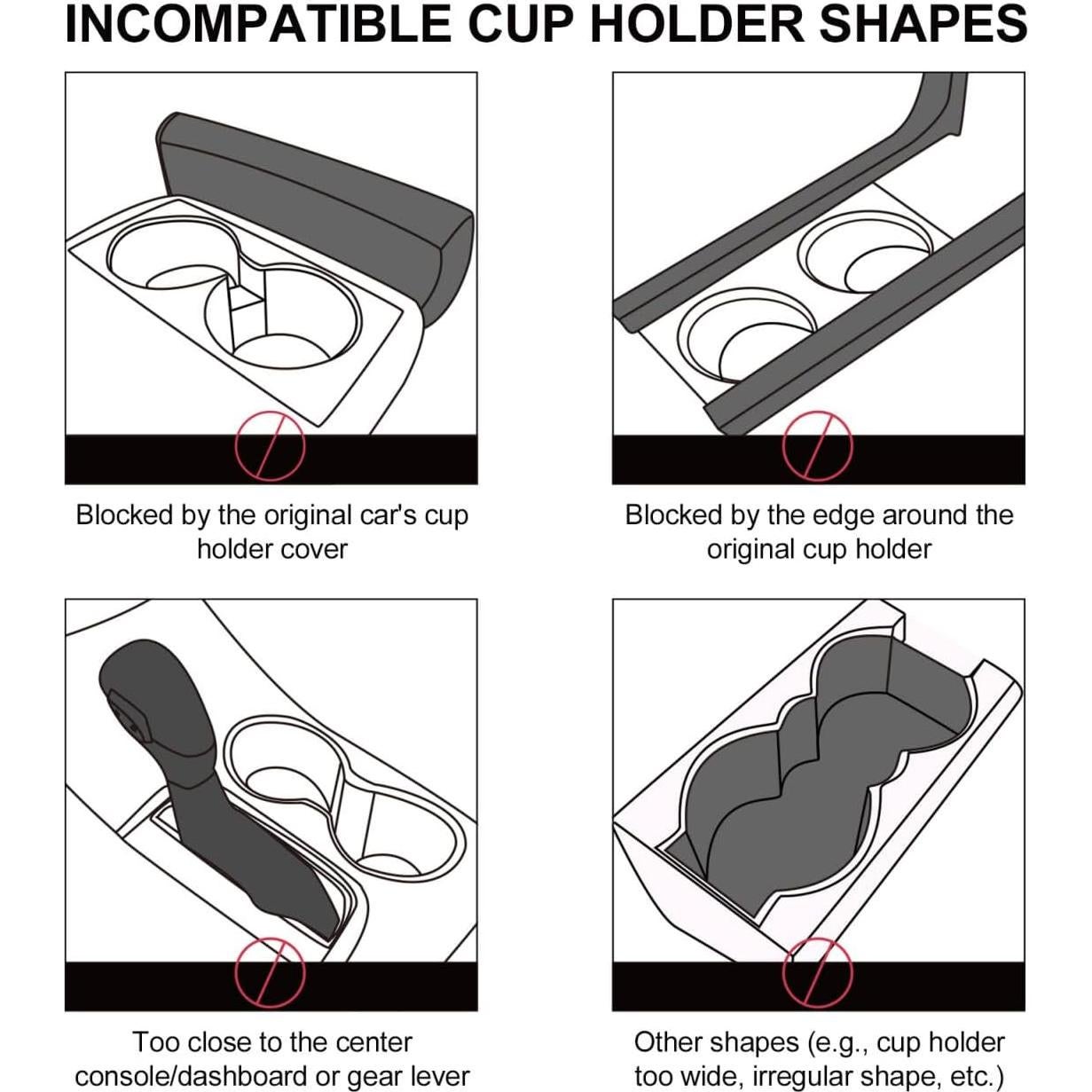 INCOMPATIBLE CUP HOLDER SHAPES

Blocked by the original car's cup holder cover

Blocked by the edge around the original cup holder

Too close to the center console/dashboard or gear lever

Other shapes (e.g., cup holder too wide, irregular shape, etc.)