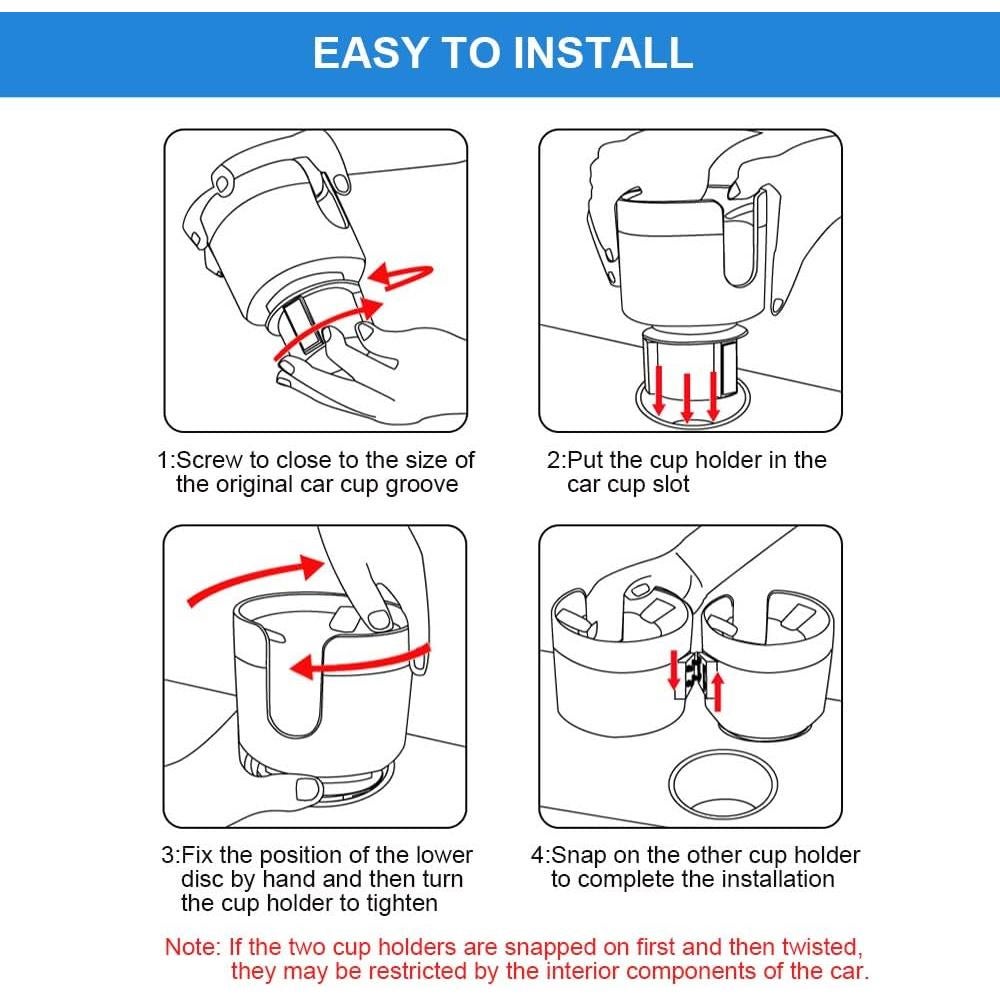 EASY TO INSTALL

1:Screw to close to the size of the original car cup groove

2:Put the cup holder in the car cup slot

3:Fix the position of the lower disc by hand and then turn the cup holder to tighten

4:Snap on the other cup holder to complete the installation

Note: If the two cup holders are snapped on first and then twisted, they may be restricted by the interior components of the car.