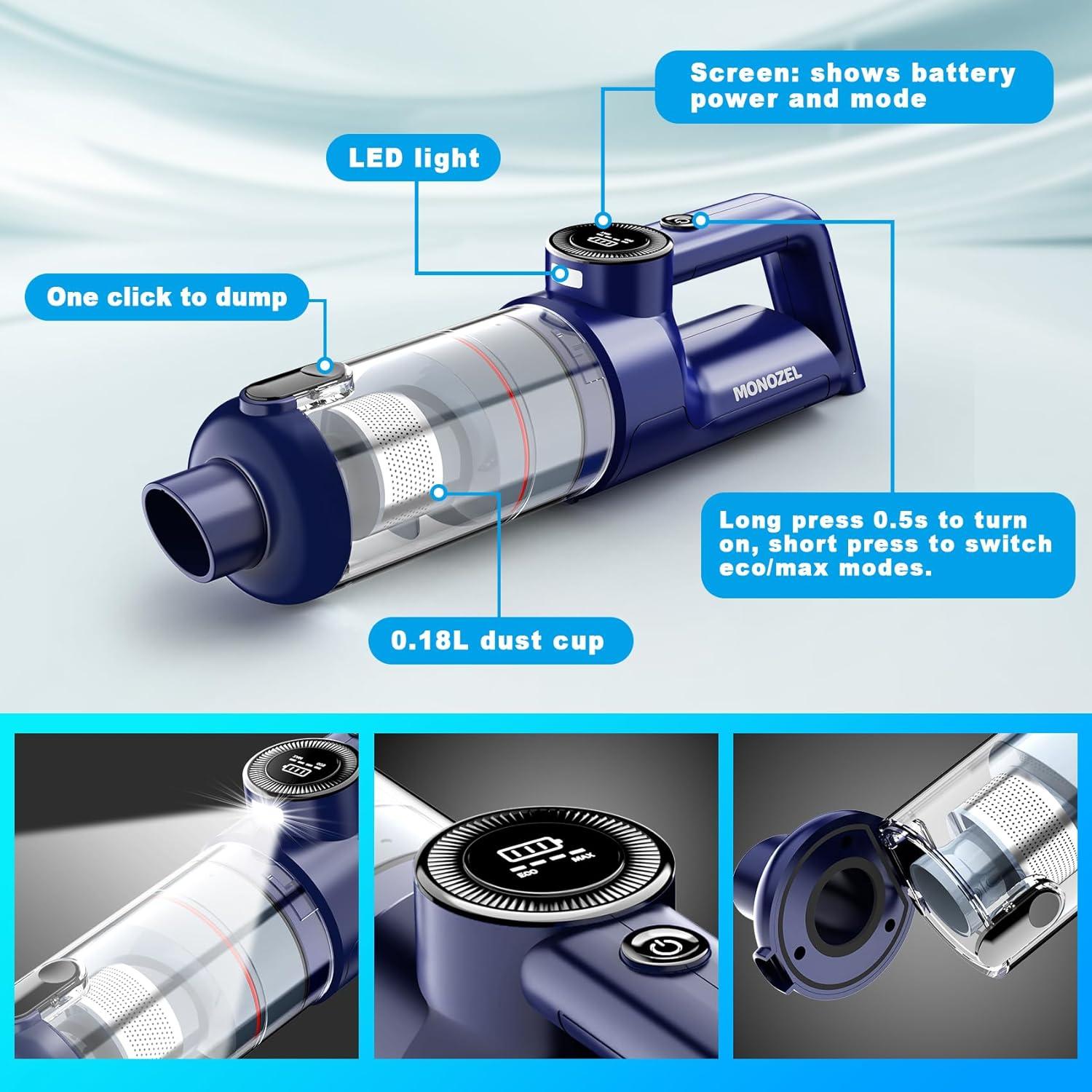 Screen: shows battery power and mode

LED light

One click to dump

MONOZEL

Long press 0.5s to turn on, short press to switch eco/max modes.

0.18L dust cup

ECO MAX