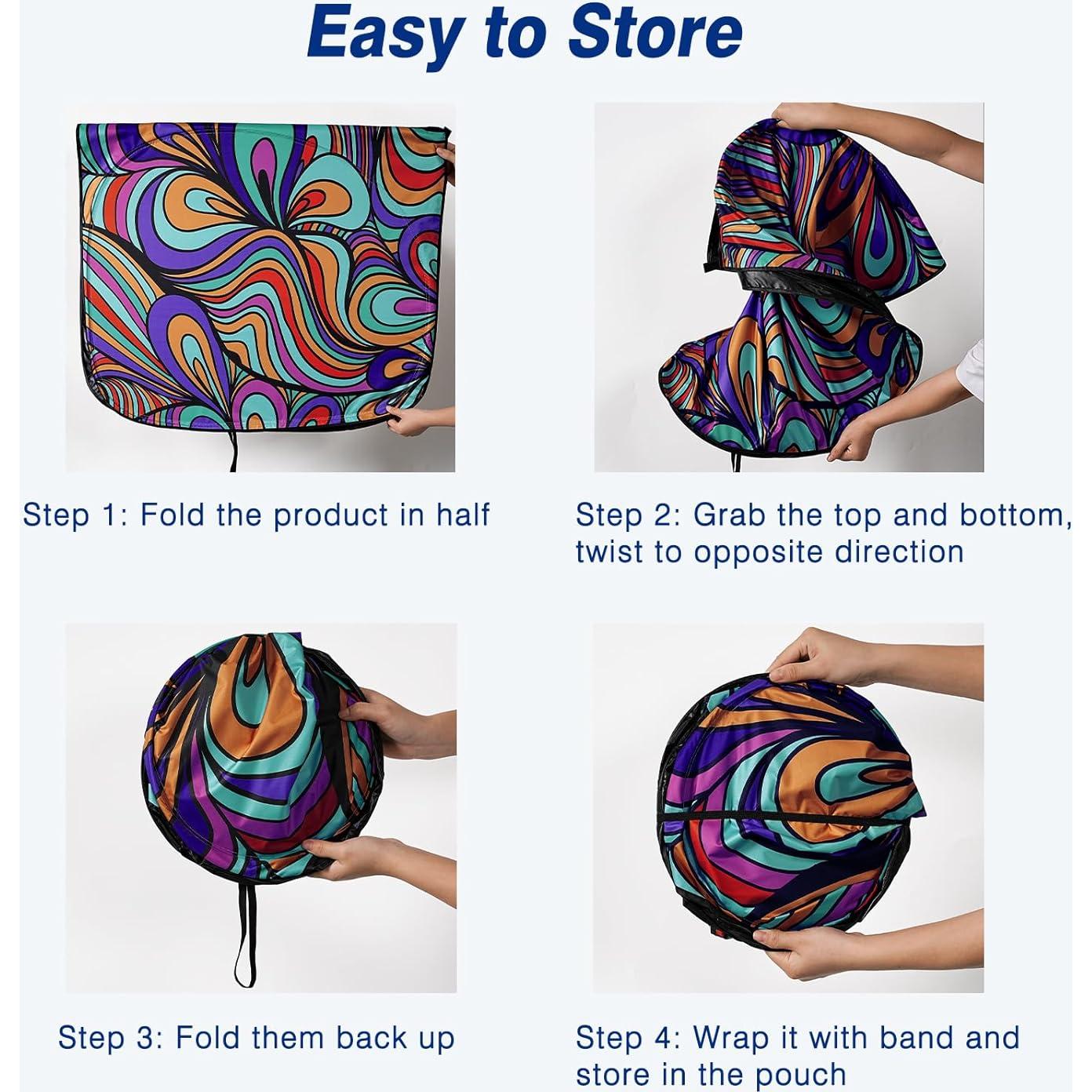 Easy to Store

Step 1: Fold the product in half

Step 2: Grab the top and bottom, twist to opposite direction

Step 3: Fold them back up

Step 4: Wrap it with band and store in the pouch