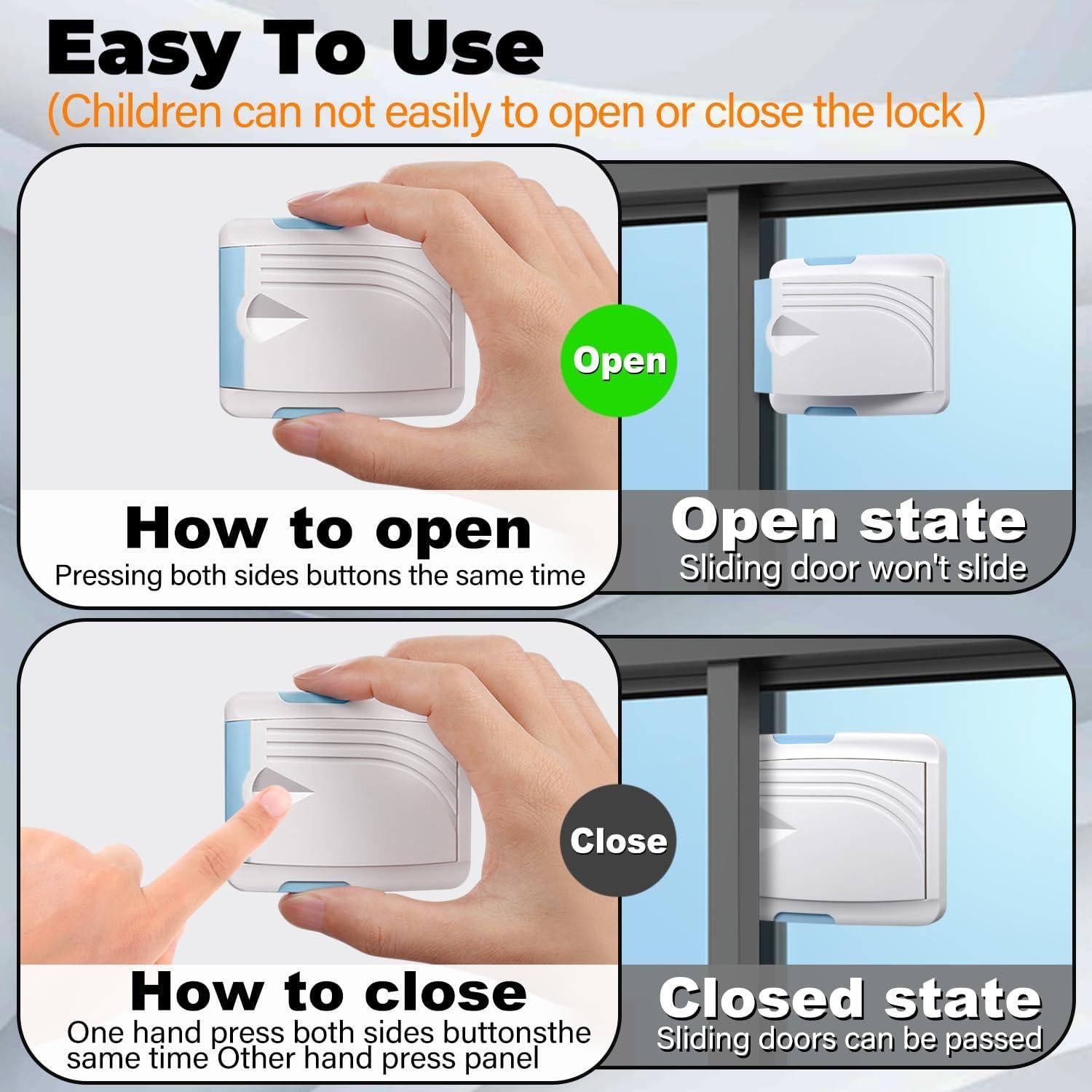 Easy To Use
(Children can not easily to open or close the lock )

Open

How to open
Pressing both sides buttons the same time

Open state
Sliding door won't slide

Close

How to close
One hand press both sides buttonsthe same time Other hand press panel

Closed state
Sliding doors can be passed