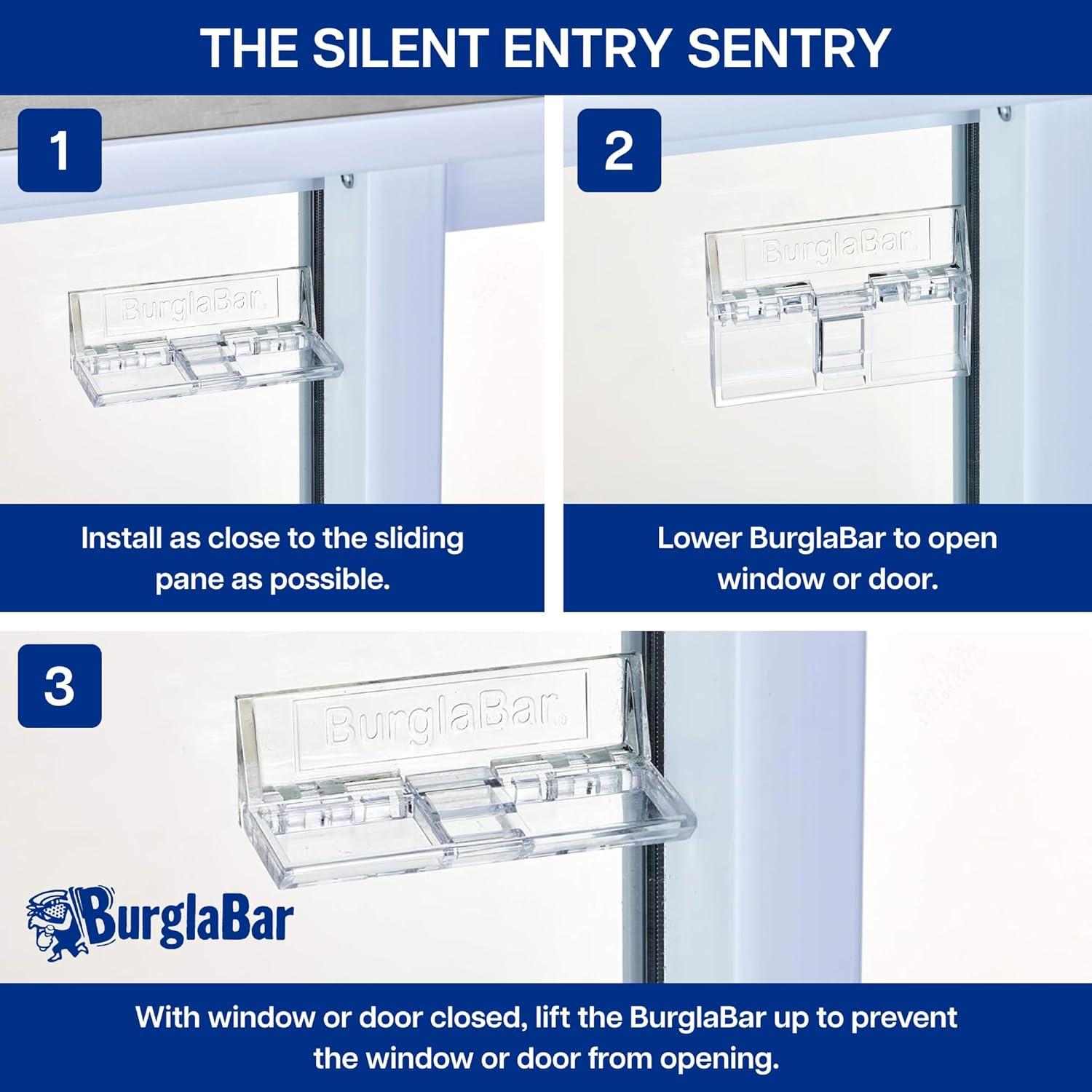 THE SILENT ENTRY SENTRY

1

BurglaBar

Install as close to the sliding pane as possible.

2

BurglaBar

Lower BurglaBar to open window or door.

3

BurglaBar

BurglaBar

With window or door closed, lift the BurglaBar up to prevent the window or door from opening.