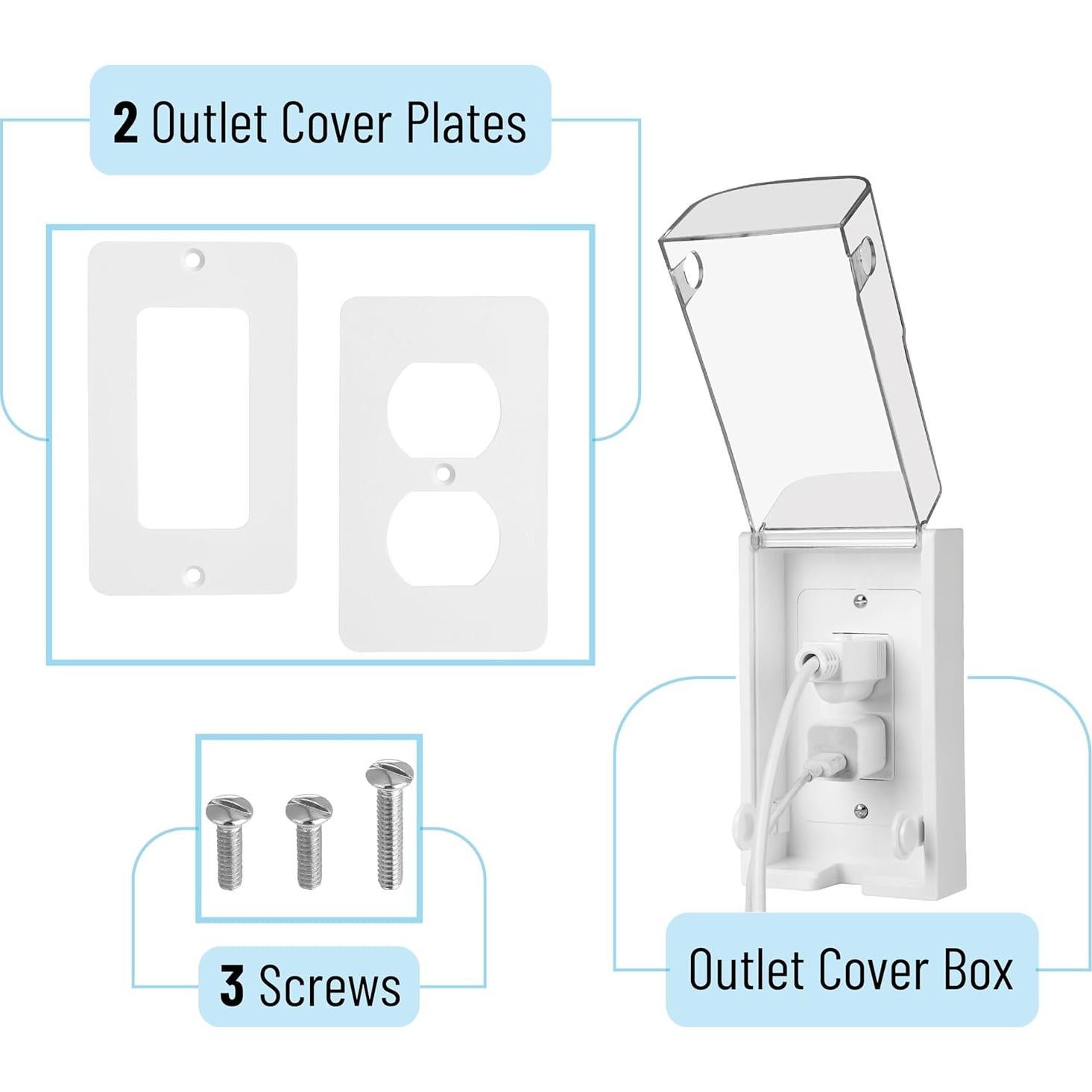 2 Outlet Cover Plates

3 Screws

Outlet Cover Box