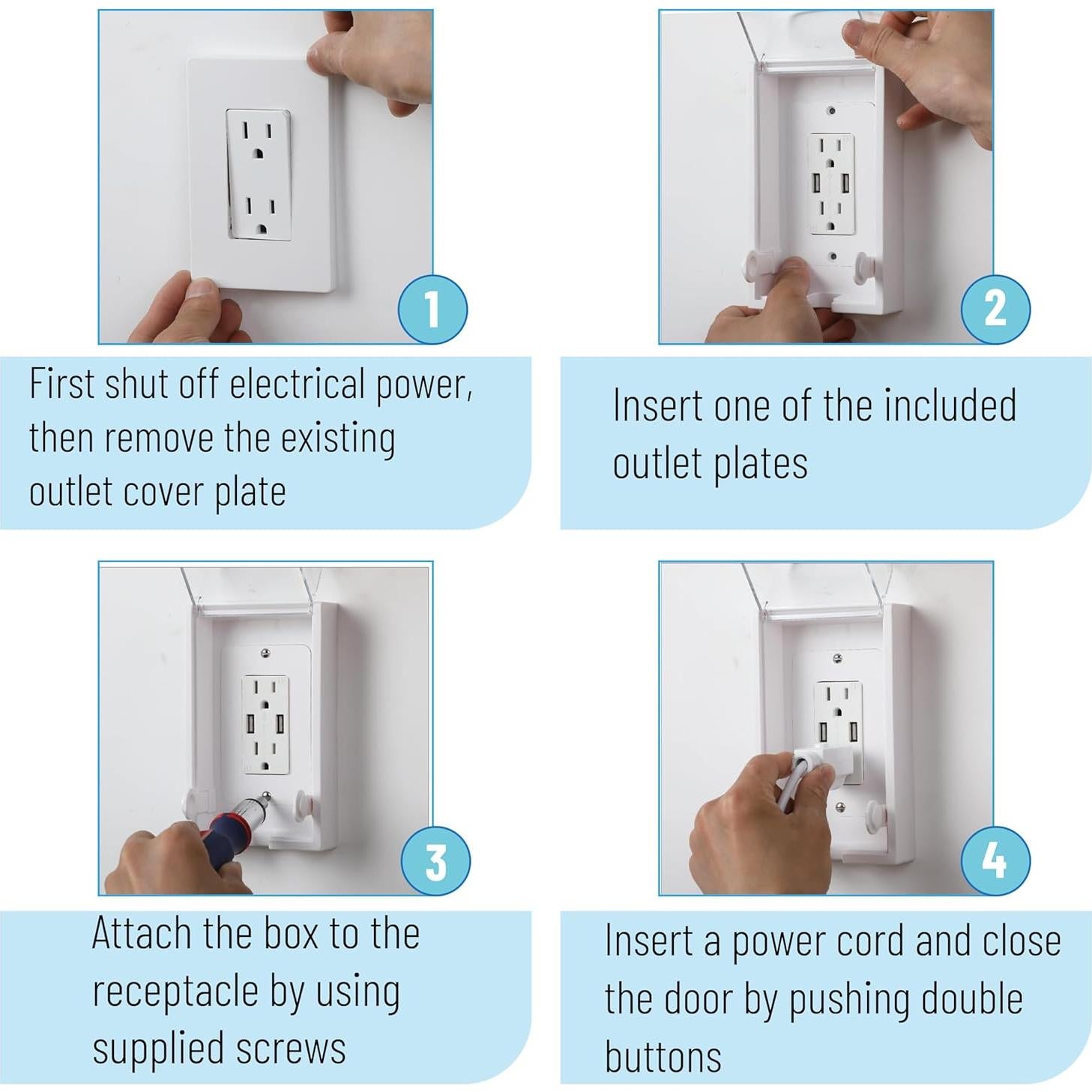 1

First shut off electrical power, then remove the existing outlet cover plate

2

Insert one of the included outlet plates

3

Attach the box to the receptacle by using supplied screws

4

Insert a power cord and close the door by pushing double buttons