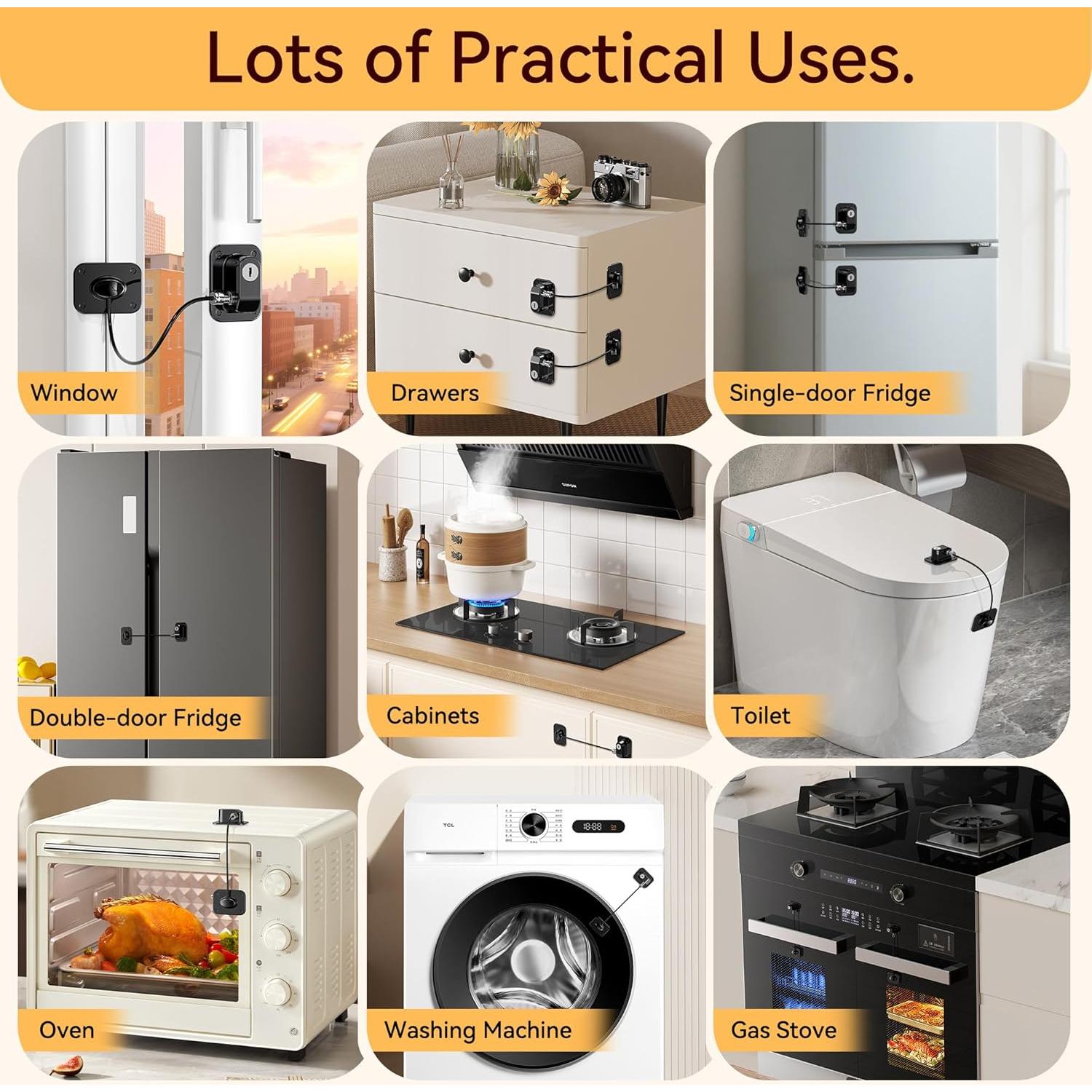 Lots of Practical Uses.

Window

Drawers

Single-door Fridge

Double-door Fridge

Cabinets

Toilet

Oven

TCL

Washing Machine

Gas Stove