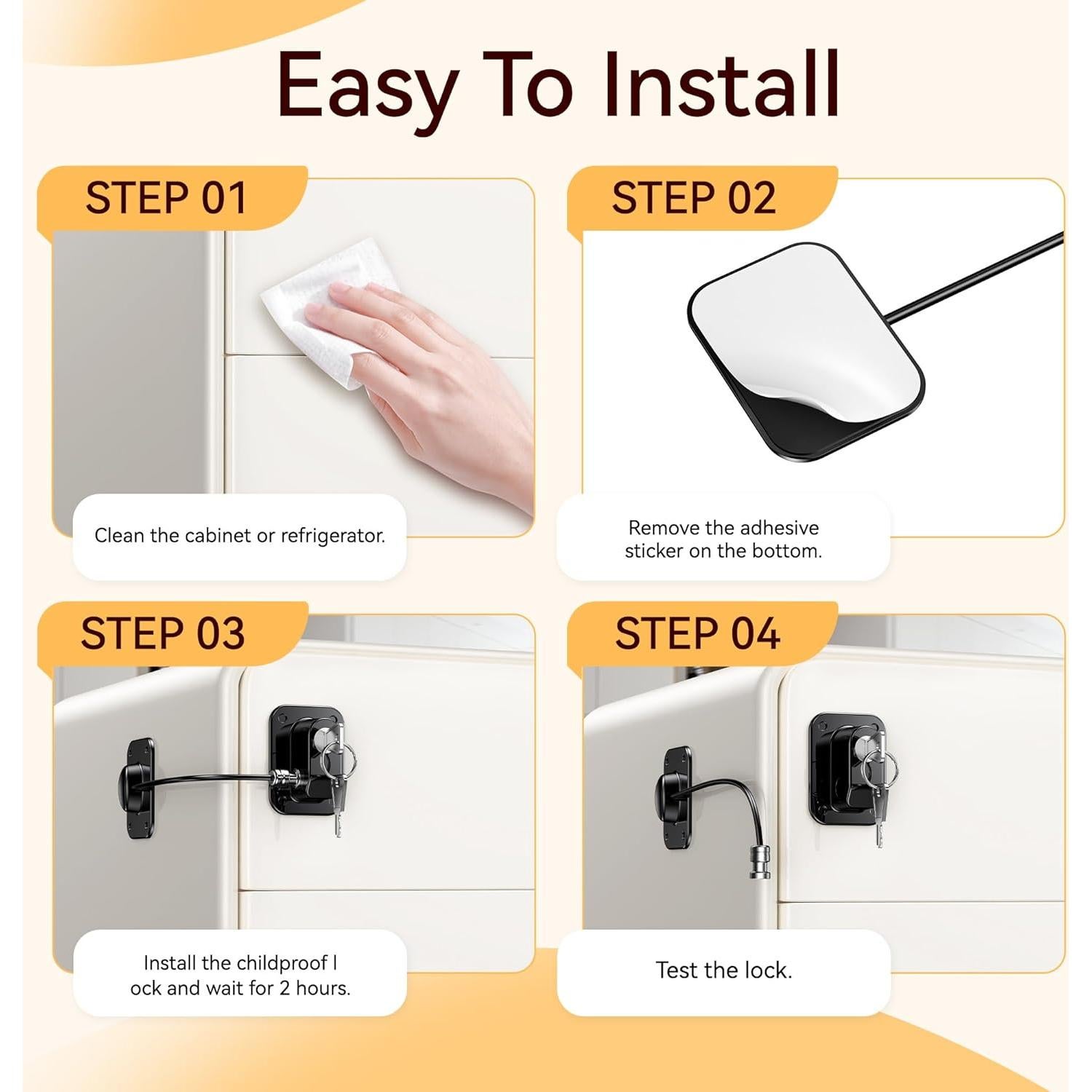 Easy To Install

STEP 01

Clean the cabinet or refrigerator.

STEP 02

Remove the adhesive sticker on the bottom.

STEP 03

Install the childproof l ock and wait for 2 hours.

STEP 04

Test the lock.