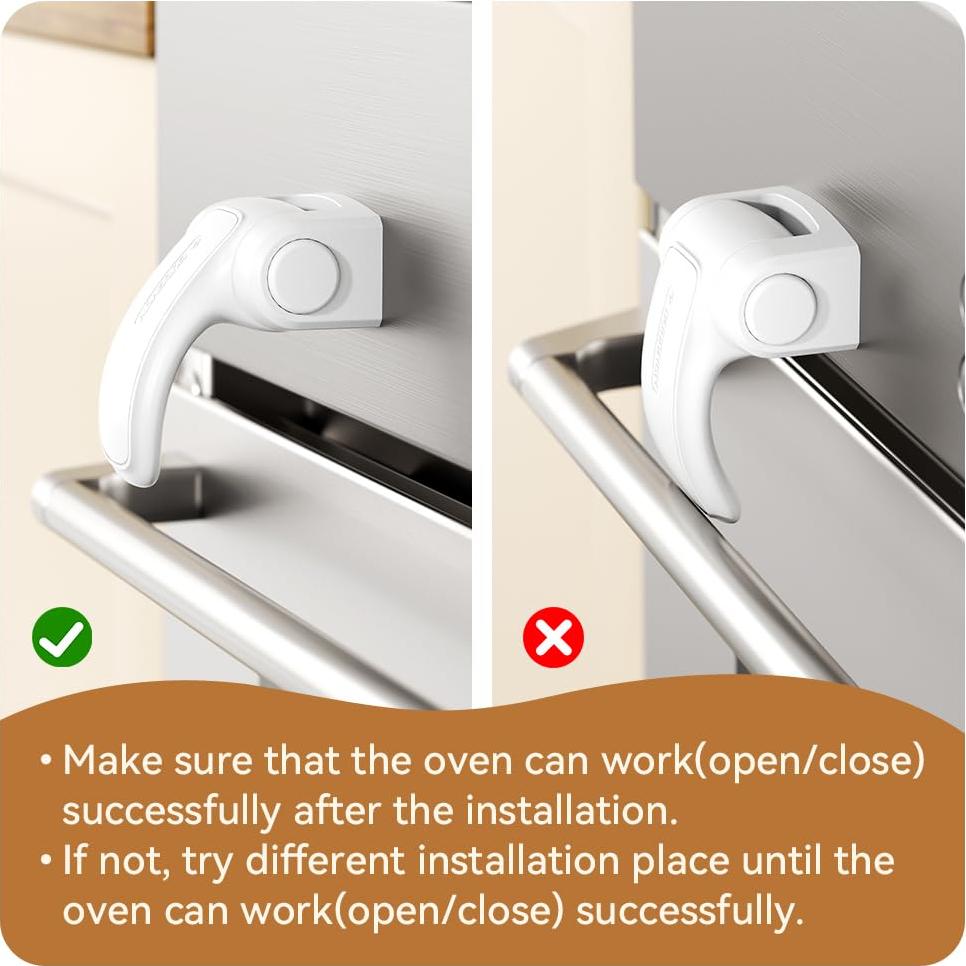 • Make sure that the oven can work(open/close) successfully after the installation.
• If not, try different installation place until the oven can work(open/close) successfully.