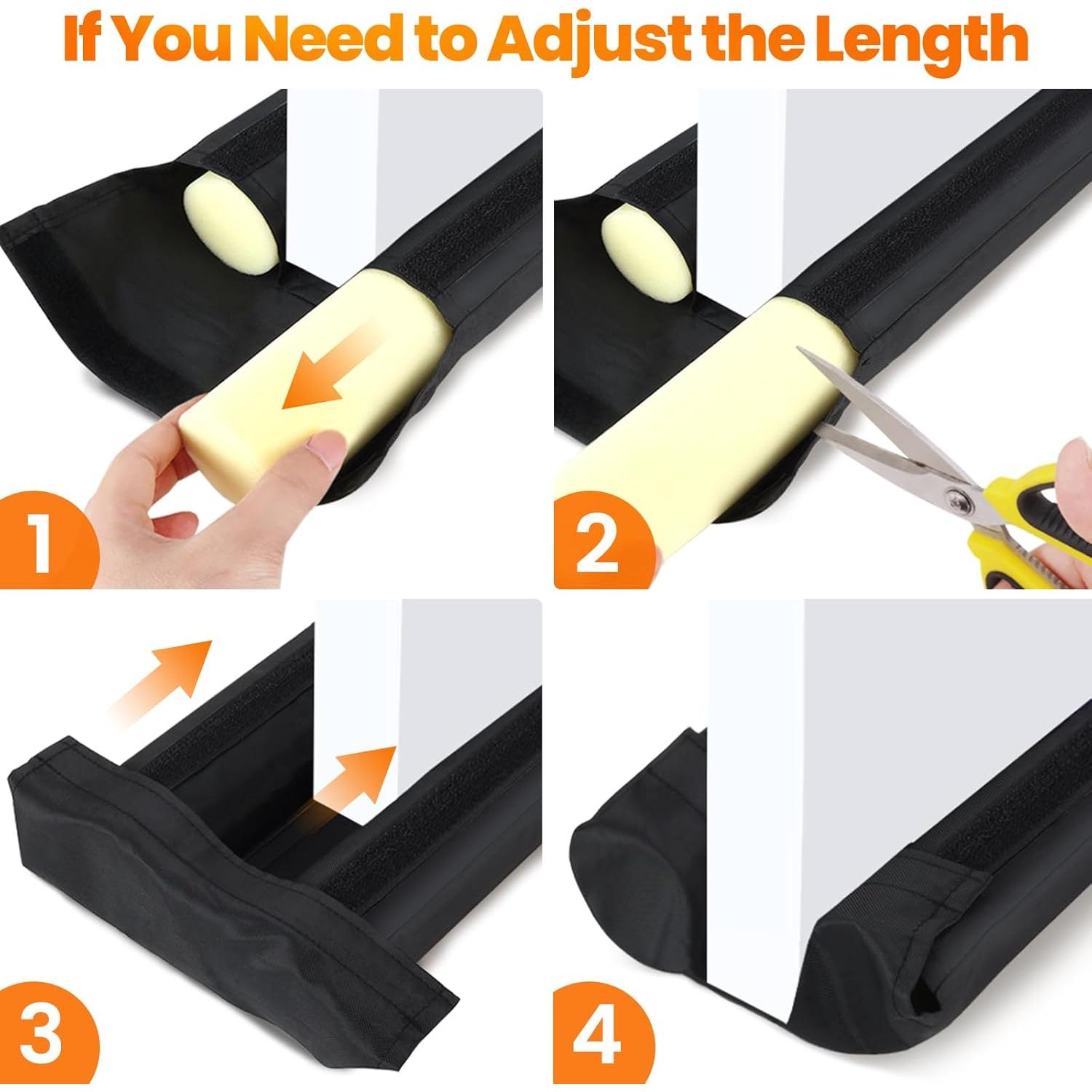 If You Need to Adjust the Length

1

2

3

4